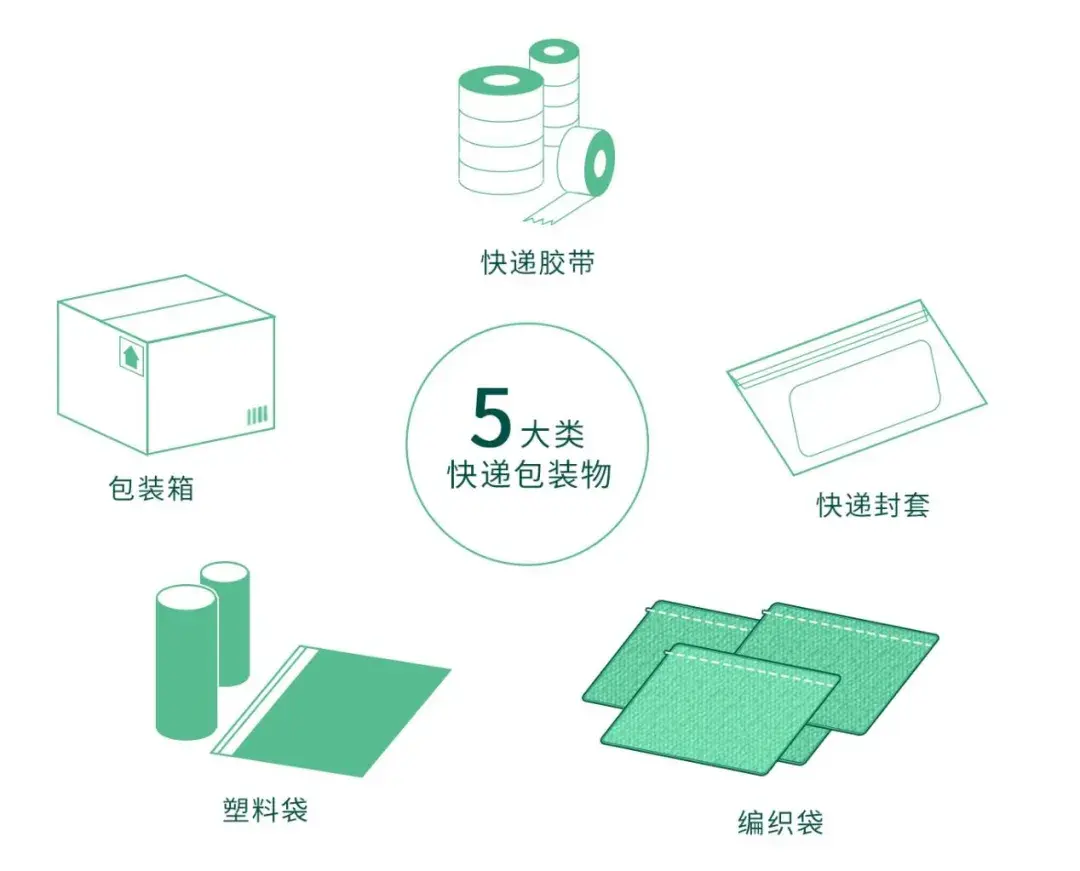 快递胶带

包装箱

5大类
快递包装物

快递封套

塑料袋

编织袋