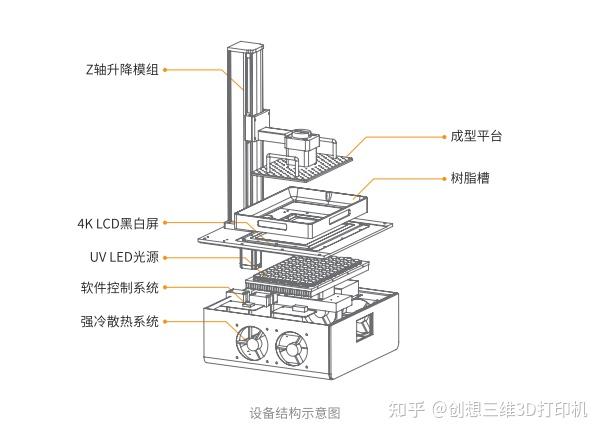 Z轴升降模组

成型平台

树脂槽

4K LCD黑白屏

UV LED光源

软件控制系统

强冷散热系统

设备结构示意图

知乎 @创想三维3D打印机