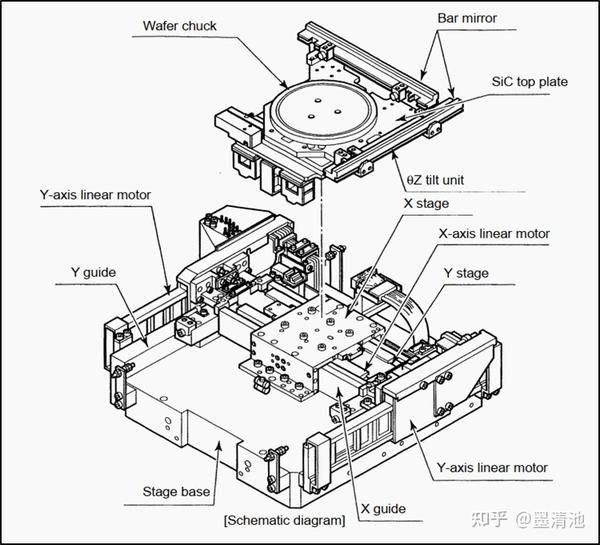 Wafer chuck
Bar mirror
SiC top plate
θZ tilt unit
Y-axis linear motor
X stage
X-axis linear motor
Y guide
Y stage
Y-axis linear motor
Stage base
X guide
[Schematic diagram]
知乎 @墨清池