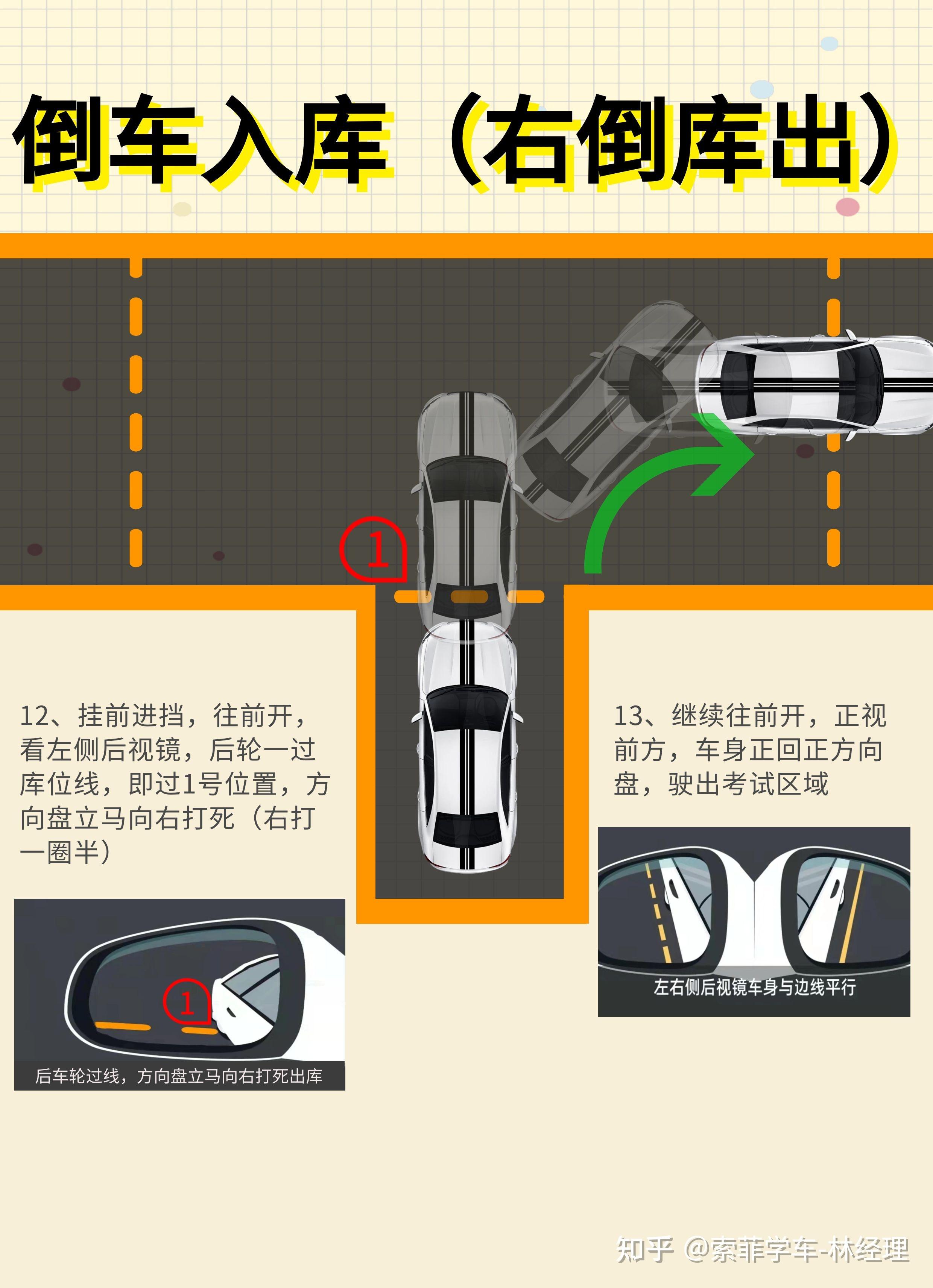 倒车入库（右倒库出）

1

12、挂前进挡，往前开，看左侧后视镜，后轮一过库位线，即过1号位置，方向盘立马向右打死（右打一圈半）

1

后车轮过线，方向盘立马向右打死出库

13、继续往前开，正视前方，车身正回正方向盘，驶出考试区域

左右侧后视镜车身与边线平行

知乎 @索菲学车-林经理