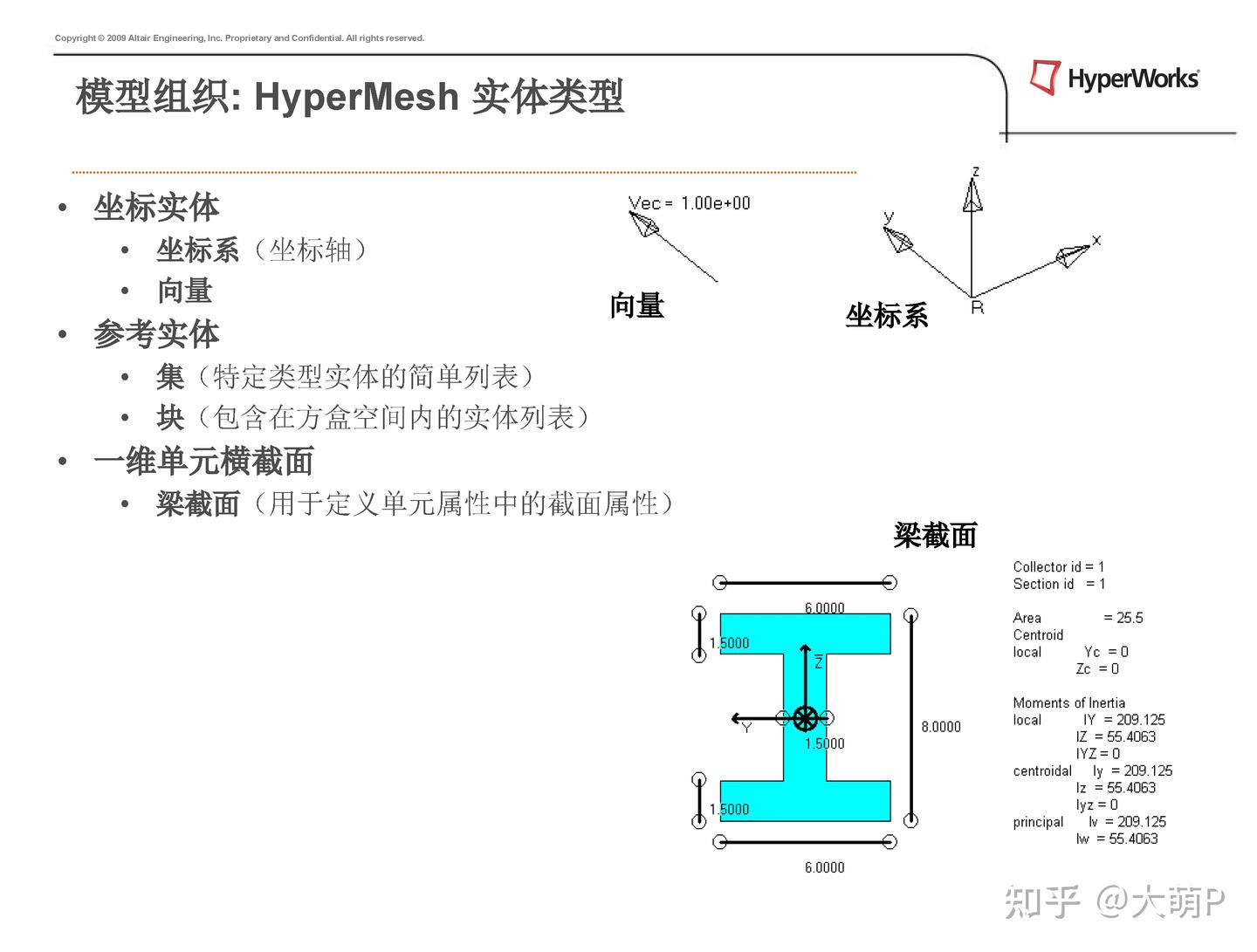 Copyright © 2009 Altair Engineering, Inc. Proprietary and Confidential. All rights reserved.

模型组织: HyperMesh 实体类型

HyperWorks

• 坐标实体
  • 坐标系（坐标轴）
  • 向量
• 参考实体
  • 集（特定类型实体的简单列表）
  • 块（包含在方盒空间内的实体列表）
• 一维单元横截面
  • 梁截面（用于定义单元属性中的截面属性）

Vec = 1.00e+00

向量

z
y
x
R

坐标系

梁截面

6.0000
1.5000
Z
Y
1.5000
8.0000
1.5000
6.0000

Collector id = 1
Section id = 1

Area = 25.5
Centroid
local Yc = 0
Zc = 0

Moments of Inertia
local IY = 209.125
IZ = 55.4063
IYZ = 0
centroidal Iy = 209.125
Iz = 55.4063
Iyz = 0
principal Iv = 209.125
Iw = 55.4063

知乎 @大萌P