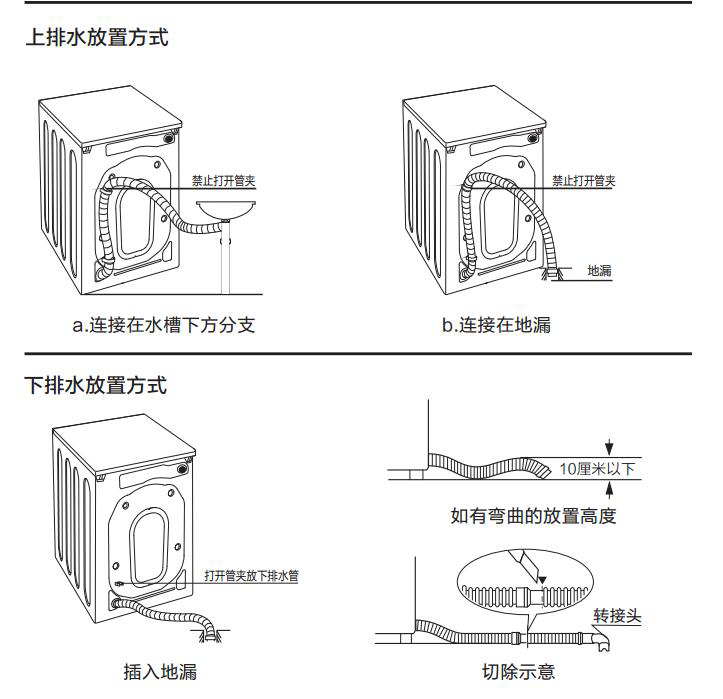 上排水放置方式

禁止打开管夹

a.连接在水槽下方分支

禁止打开管夹

地漏

b.连接在地漏

下排水放置方式

打开管夹放下排水管

插入地漏

10厘米以下

如有弯曲的放置高度

转接头

切除示意