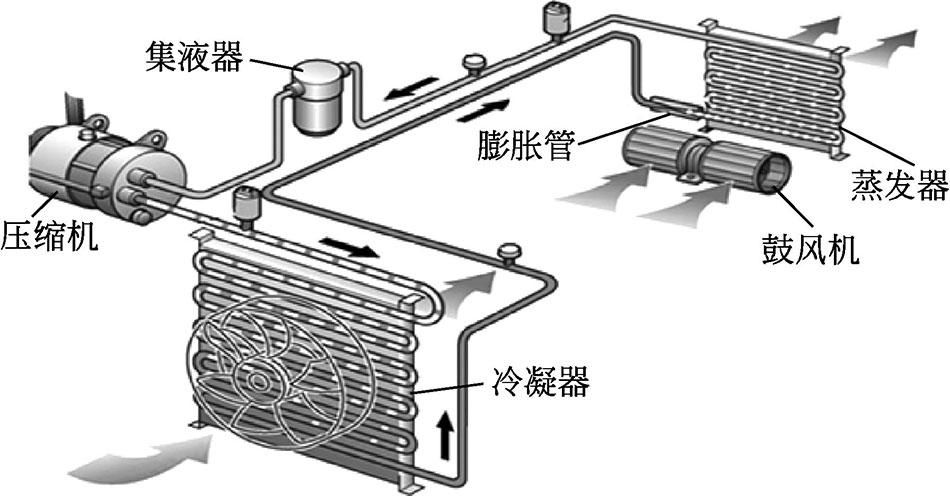 集液器
膨胀管
蒸发器
压缩机
鼓风机
冷凝器