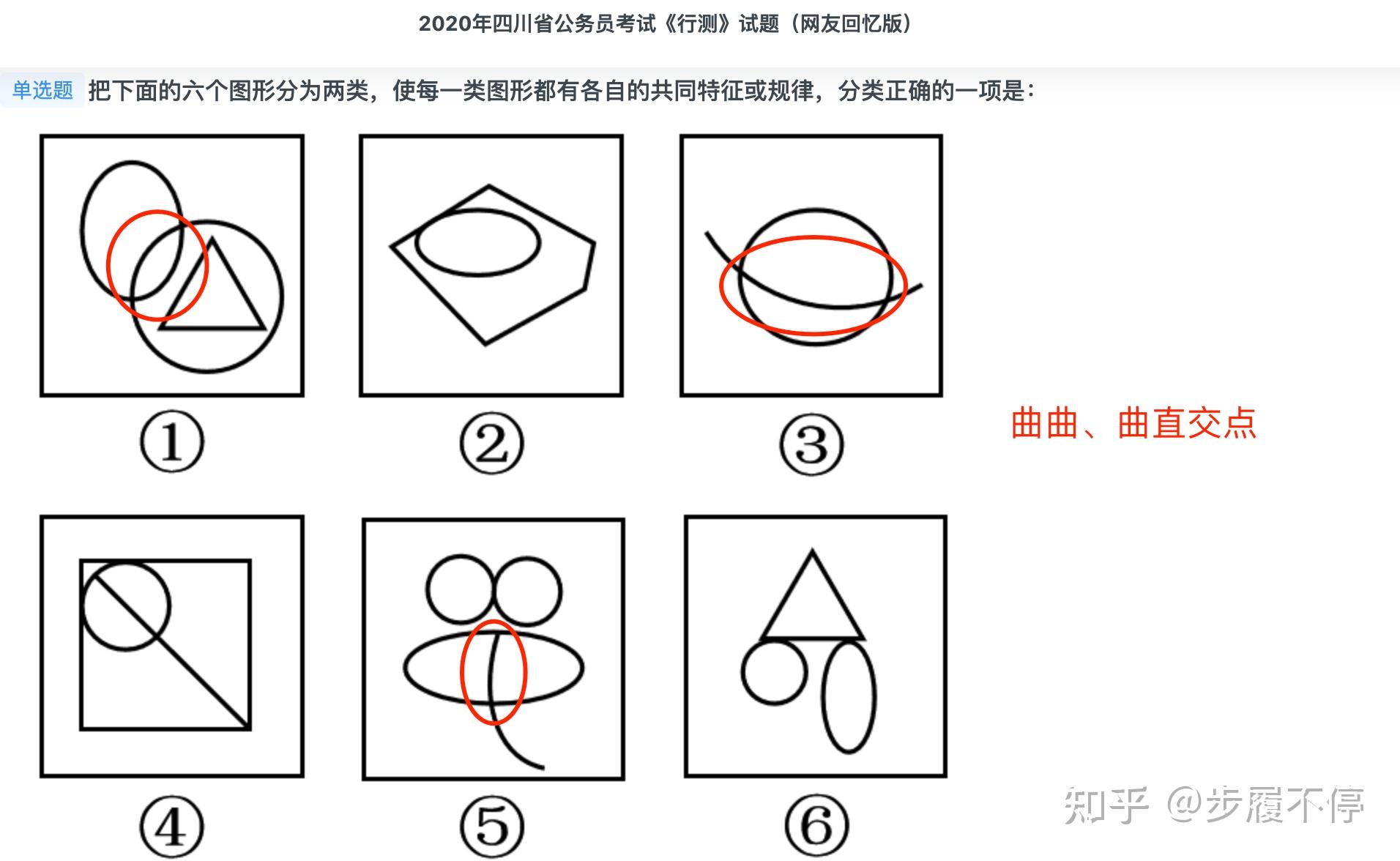 2020年四川省公务员考试《行测》试题（网友回忆版）

单选题 把下面的六个图形分为两类，使每一类图形都有各自的共同特征或规律，分类正确的一项是：

①

②

③

曲曲、曲直交点

④

⑤

⑥

知乎 @步履不停