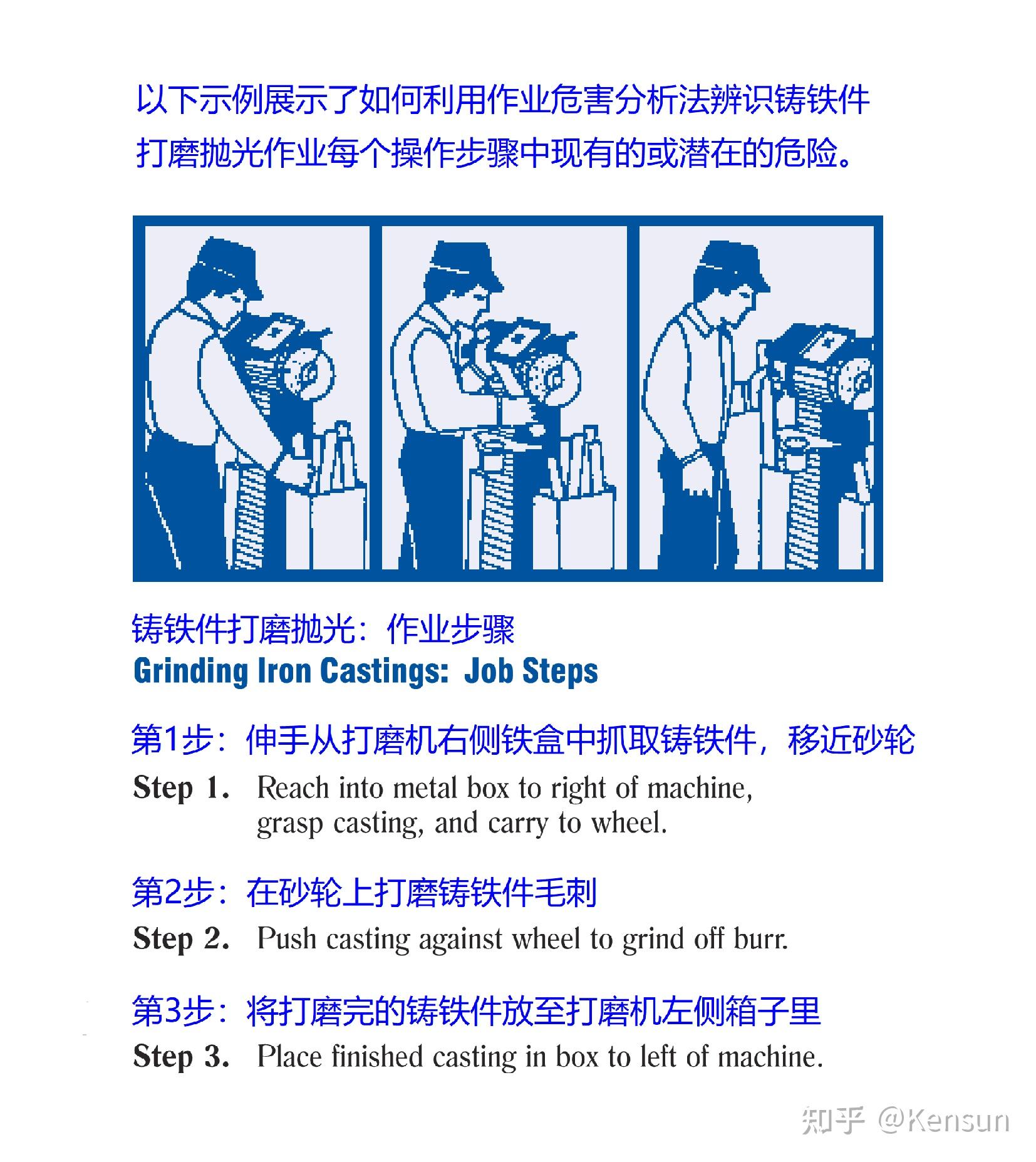 以下示例展示了如何利用作业危害分析法辨识铸铁件打磨抛光作业每个操作步骤中现有的或潜在的危险。

铸铁件打磨抛光：作业步骤
Grinding Iron Castings: Job Steps

第1步：伸手从打磨机右侧铁盒中抓取铸铁件，移近砂轮
Step 1. Reach into metal box to right of machine, grasp casting, and carry to wheel.

第2步：在砂轮上打磨铸铁件毛刺
Step 2. Push casting against wheel to grind off burr.

第3步：将打磨完的铸铁件放至打磨机左侧箱子里
Step 3. Place finished casting in box to left of machine.

知乎 @Kensun