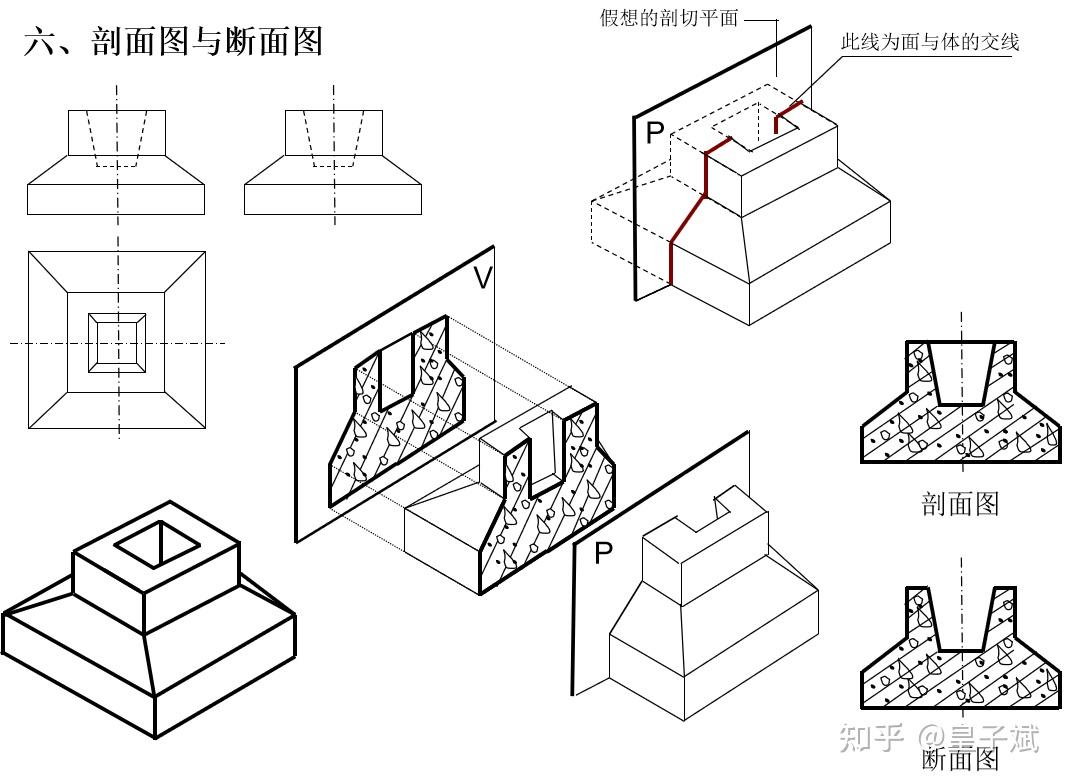 六、剖面图与断面图

假想的剖切平面

此线为面与体的交线

P

V

P

剖面图

断面图

知乎 @皇子斌