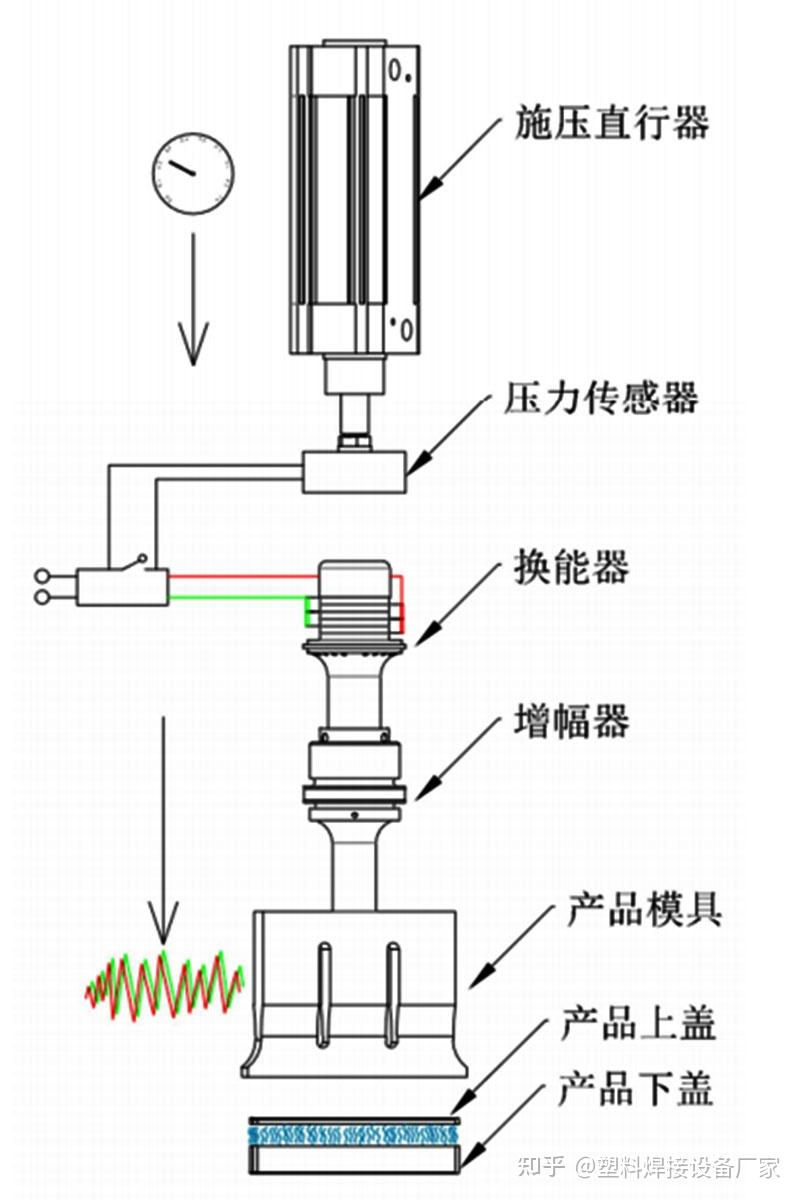 施压直行器

压力传感器

换能器

增幅器

产品模具

产品上盖

产品下盖

知乎 @塑料焊接设备厂家