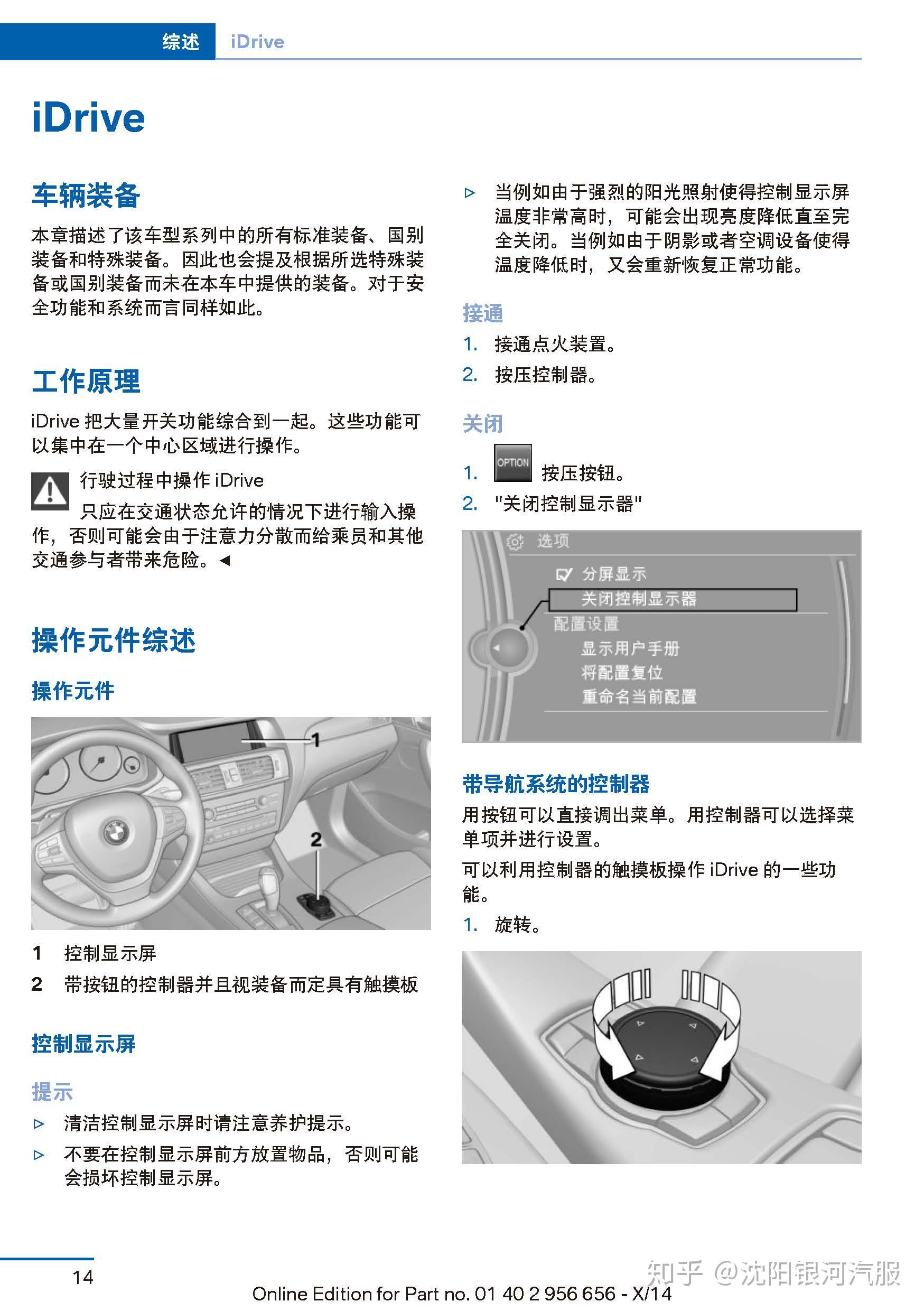 综述 iDrive

iDrive

车辆装备

本章描述了该车型系列中的所有标准装备、国别装备和特殊装备。因此也会提及根据所选特殊装备或国别装备而未在本车中提供的装备。对于安全功能和系统而言同样如此。

工作原理

iDrive 把大量开关功能综合到一起。这些功能可以集中在一个中心区域进行操作。

行驶过程中操作 iDrive
只应在交通状态允许的情况下进行输入操作，否则可能会由于注意力分散而给乘员和其他交通参与者带来危险。◄

操作元件综述

操作元件

1
2

1 控制显示屏
2 带按钮的控制器并且视装备而定具有触摸板

控制显示屏

提示

▷ 清洁控制显示屏时请注意养护提示。
▷ 不要在控制显示屏前方放置物品，否则可能会损坏控制显示屏。

▷ 当例如由于强烈的阳光照射使得控制显示屏温度非常高时，可能会出现亮度降低直至完全关闭。当例如由于阴影或者空调设备使得温度降低时，又会重新恢复正常功能。

接通

1. 接通点火装置。
2. 按压控制器。

关闭

1. OPTION 按压按钮。
2. "关闭控制显示器"

选项
分屏显示
关闭控制显示器
配置设置
显示用户手册
将配置复位
重命名当前配置

带导航系统的控制器

用按钮可以直接调出菜单。用控制器可以选择菜单项并进行设置。

可以利用控制器的触摸板操作 iDrive 的一些功能。

1. 旋转。

14

Online Edition for Part no. 01 40 2 956 656 - X/14

知乎 @沈阳银河汽服