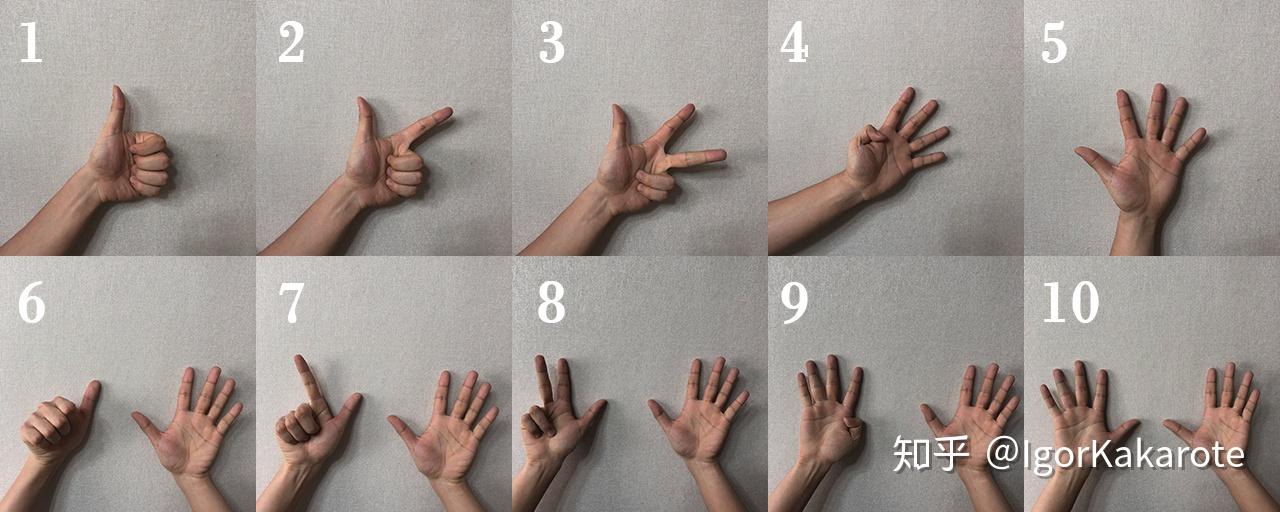 1

2

3

4

5

6

7

8

9

10

知乎 @IgorKakarote