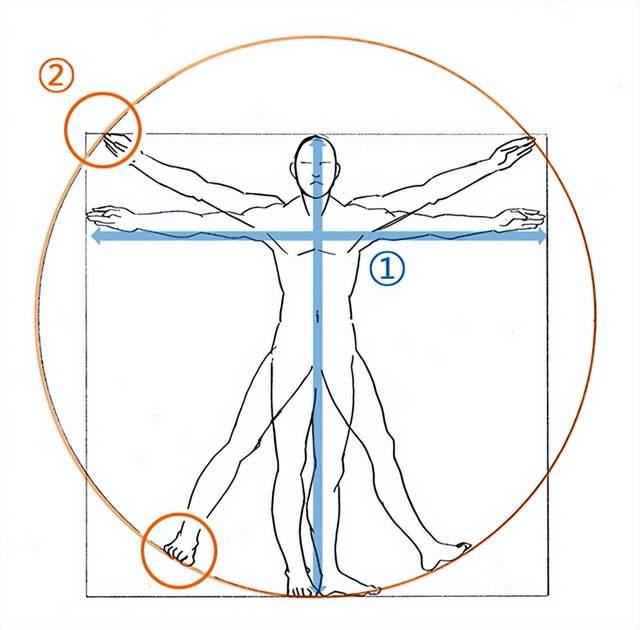 ②

①