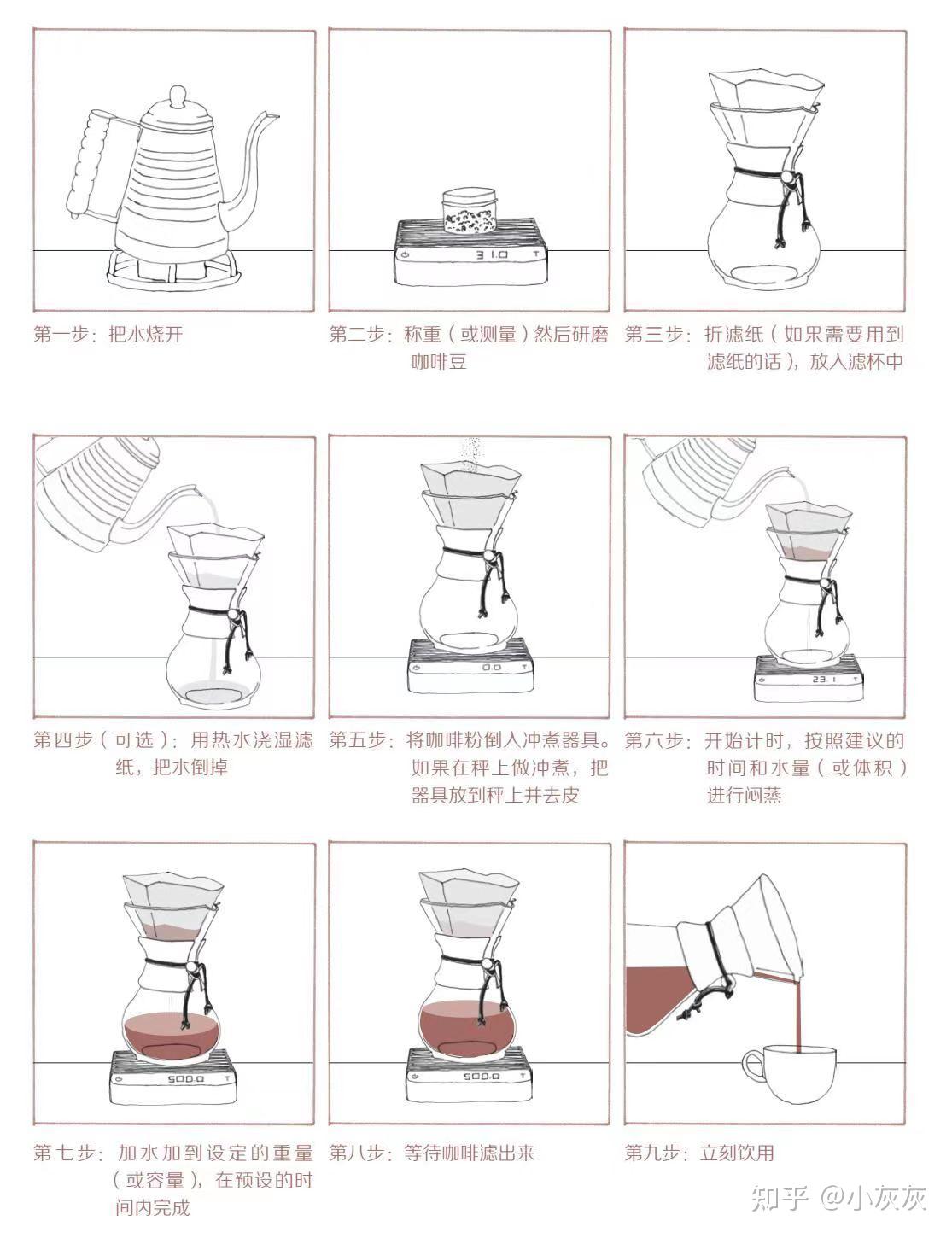 31.0

第一步：把水烧开

第二步：称重（或测量）然后研磨咖啡豆

第三步：折滤纸（如果需要用到滤纸的话），放入滤杯中

0.0

23.1

第四步（可选）：用热水浇湿滤纸，把水倒掉

第五步：将咖啡粉倒入冲煮器具。如果在秤上做冲煮，把器具放到秤上并去皮

第六步：开始计时，按照建议的时间和水量（或体积）进行闷蒸

500.0

500.0

第七步：加水加到设定的重量（或容量），在预设的时间内完成

第八步：等待咖啡滤出来

第九步：立刻饮用

知乎 @小灰灰