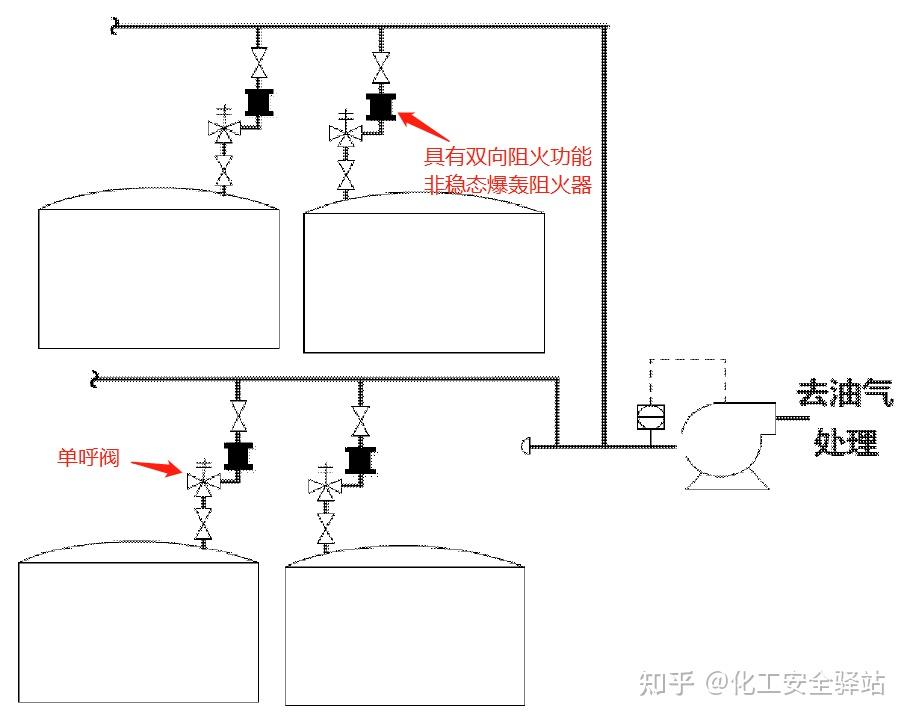 具有双向阻火功能
非稳态爆轰阻火器

单呼阀

去油气
处理

知乎 @化工安全驿站