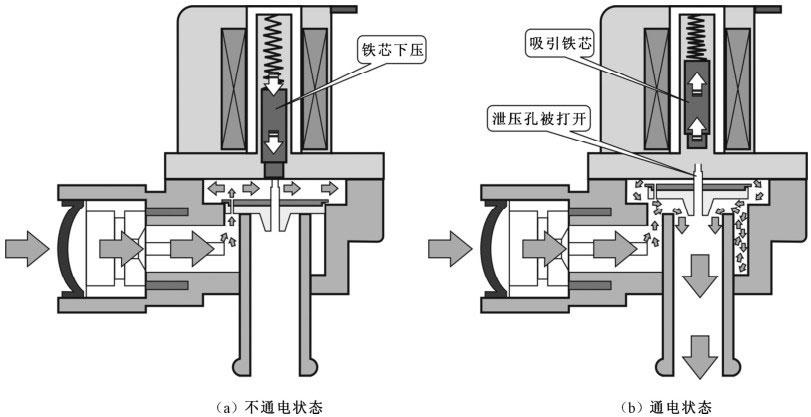 铁芯下压

(a) 不通电状态

吸引铁芯

泄压孔被打开

(b) 通电状态