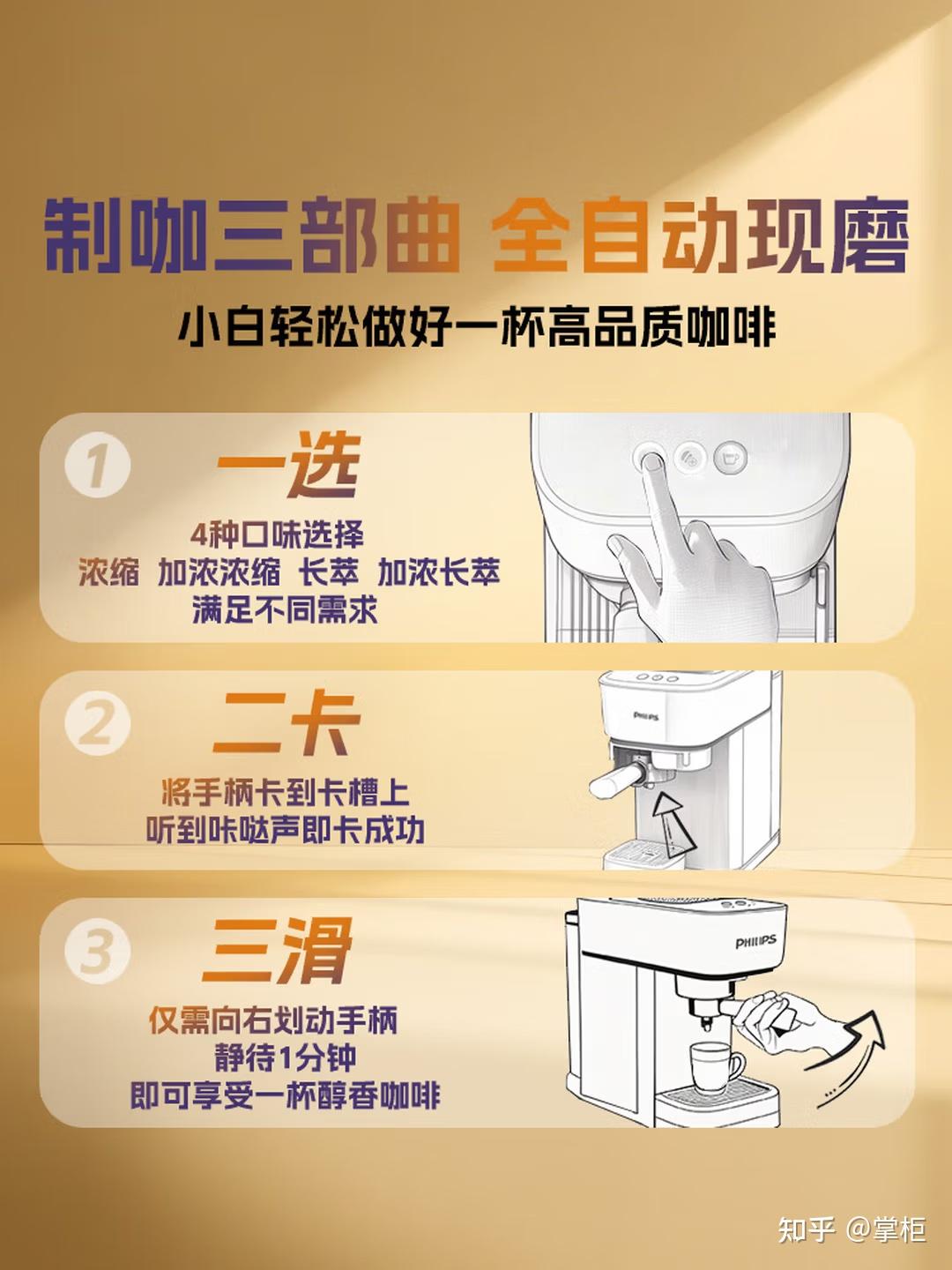 制咖三部曲 全自动现磨

小白轻松做好一杯高品质咖啡

1

一选

4种口味选择
浓缩 加浓浓缩 长萃 加浓长萃
满足不同需求

2

二卡

PHILIPS

将手柄卡到卡槽上
听到咔哒声即卡成功

3

三滑

PHILIPS

仅需向右划动手柄
静待1分钟
即可享受一杯醇香咖啡

知乎 @掌柜