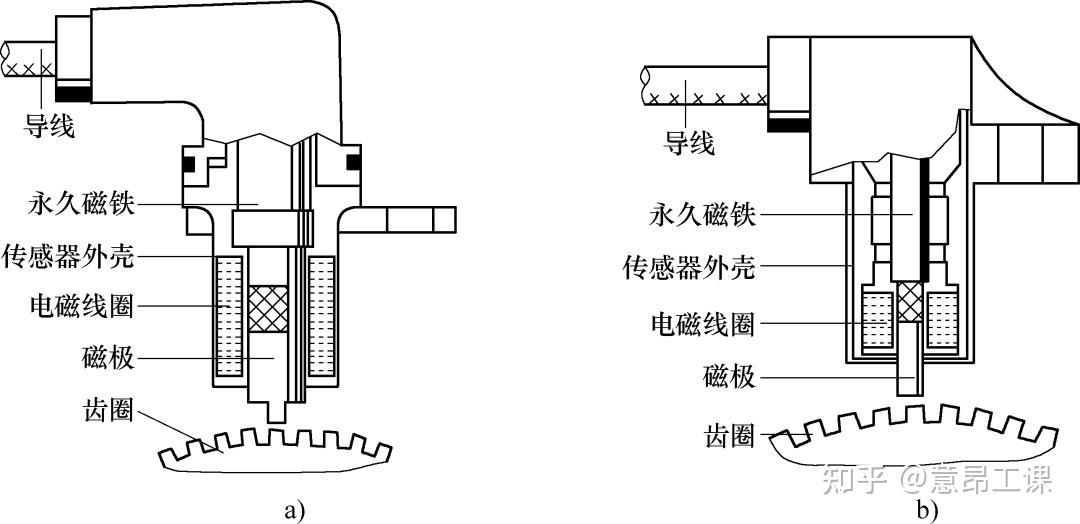 导线
永久磁铁
传感器外壳
电磁线圈
磁极
齿圈
a)

导线
永久磁铁
传感器外壳
电磁线圈
磁极
齿圈
b)

知乎 @意昂工课