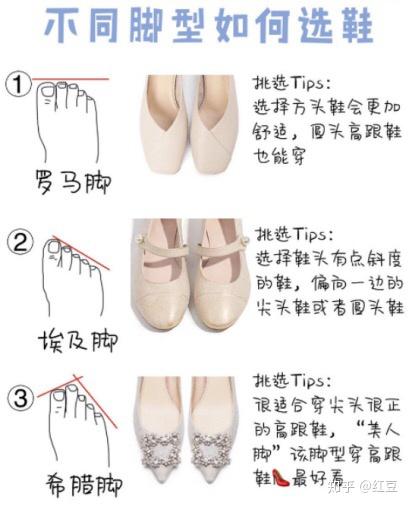 不同脚型如何选鞋

1
罗马脚

挑选Tips:
选择方头鞋会更加舒适，圆头高跟鞋也能穿

2
埃及脚

挑选Tips:
选择鞋头有点斜度的鞋，偏向一边的尖头鞋或者圆头鞋

3
希腊脚

挑选Tips:
很适合穿尖头很正的高跟鞋，“美人脚”该脚型穿高跟鞋👠最好看

知乎 @红豆