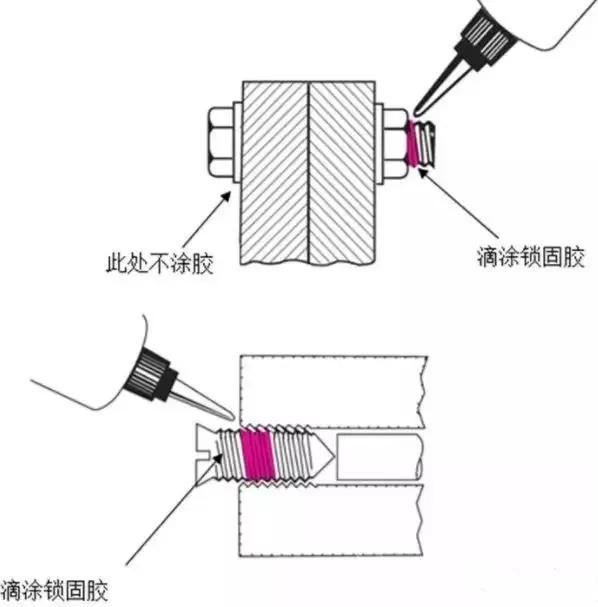 此处不涂胶

滴涂锁固胶

滴涂锁固胶