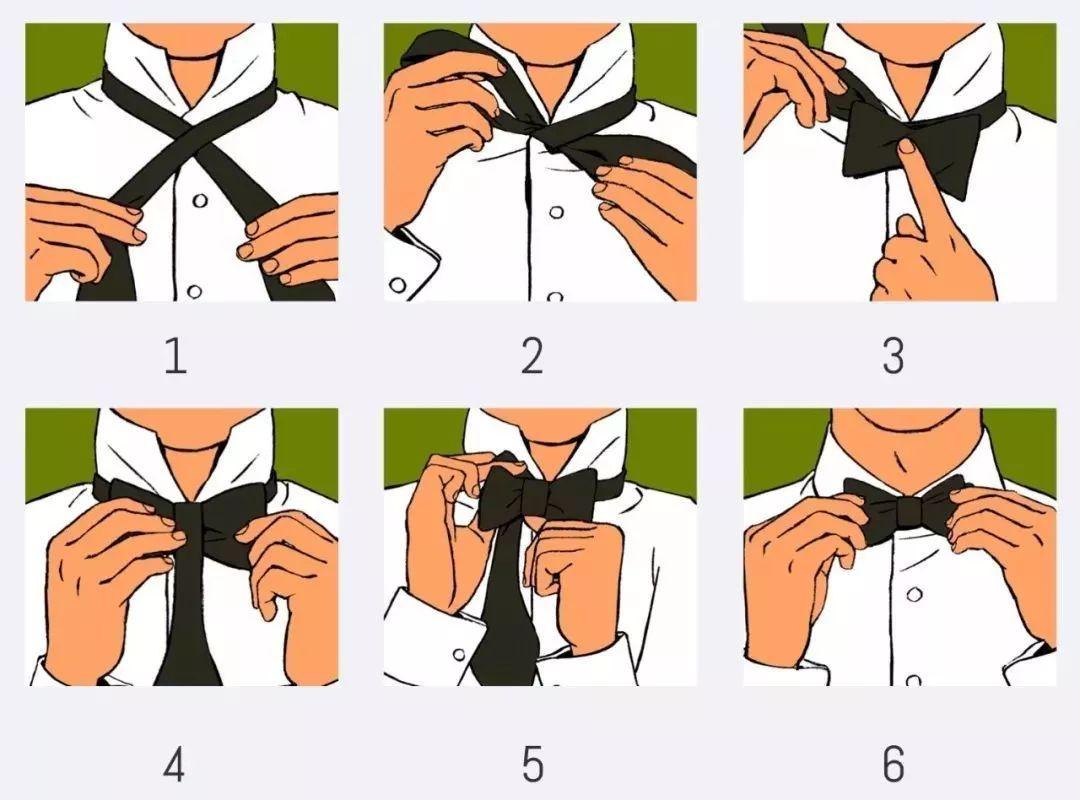 1

2

3

4

5

6