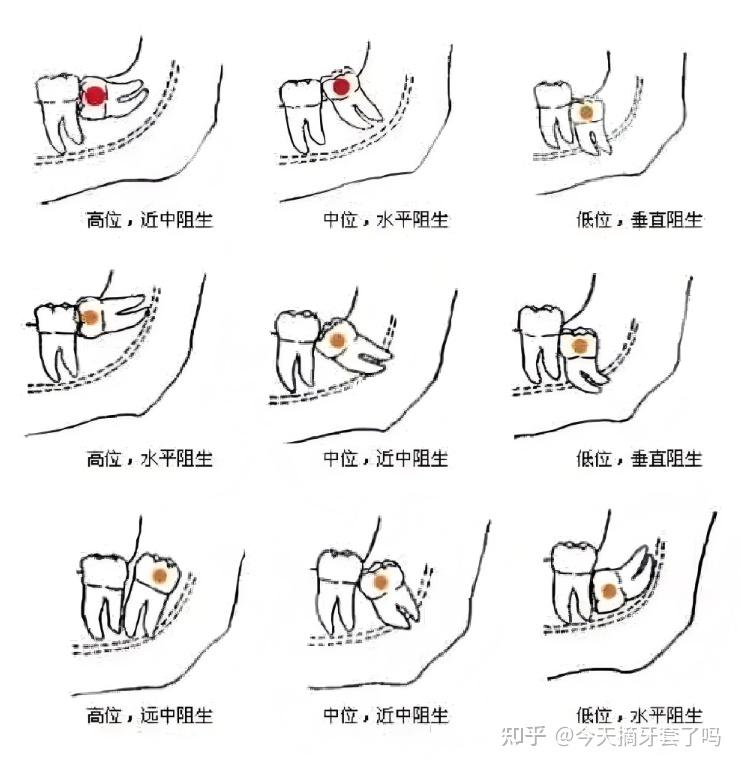 高位，近中阻生

中位，水平阻生

低位，垂直阻生

高位，水平阻生

中位，近中阻生

低位，垂直阻生

高位，远中阻生

中位，近中阻生

低位，水平阻生

知乎 @今天摘牙套了吗