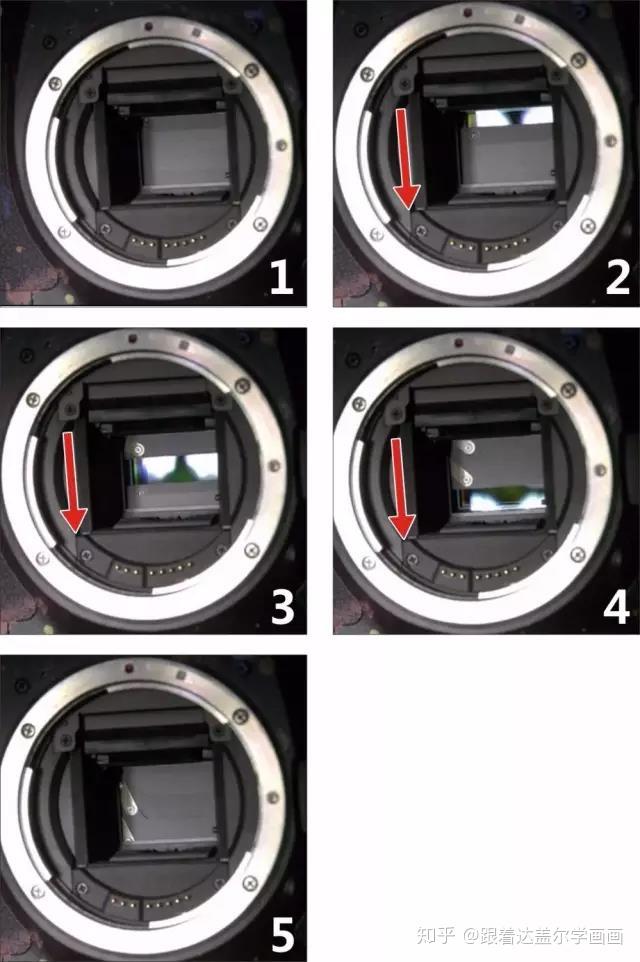 1
2
3
4
5
知乎 @跟着达盖尔学画画