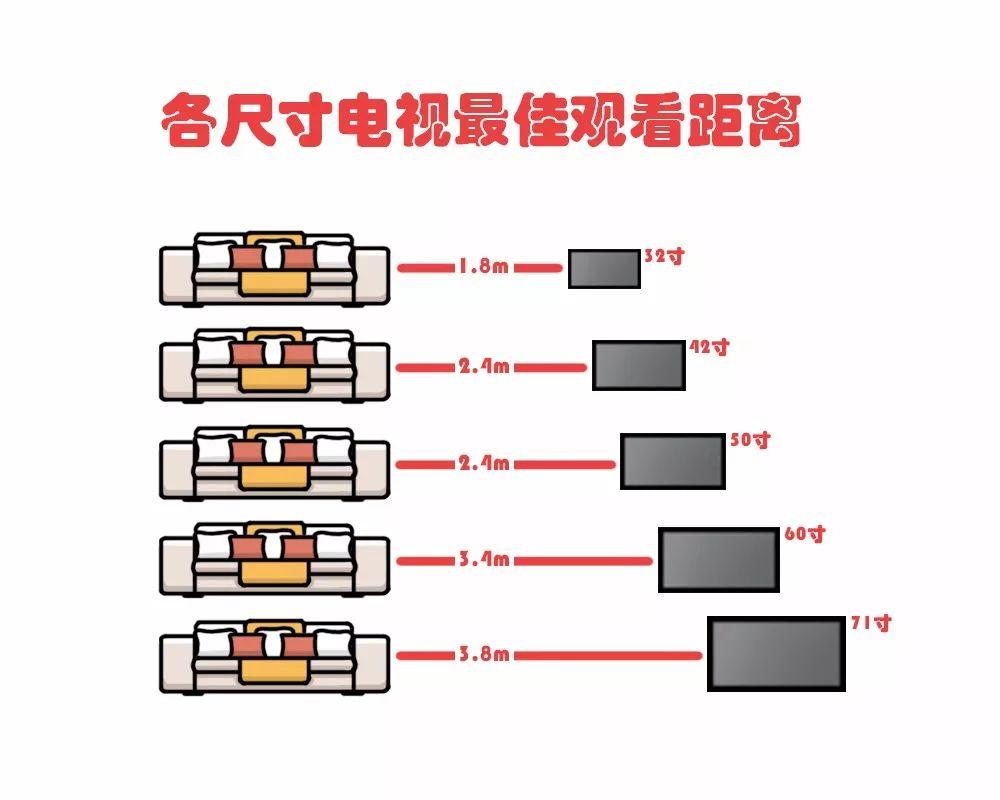 各尺寸电视最佳观看距离

1.8m 32寸

2.4m 42寸

2.4m 50寸

3.4m 60寸

3.8m 71寸