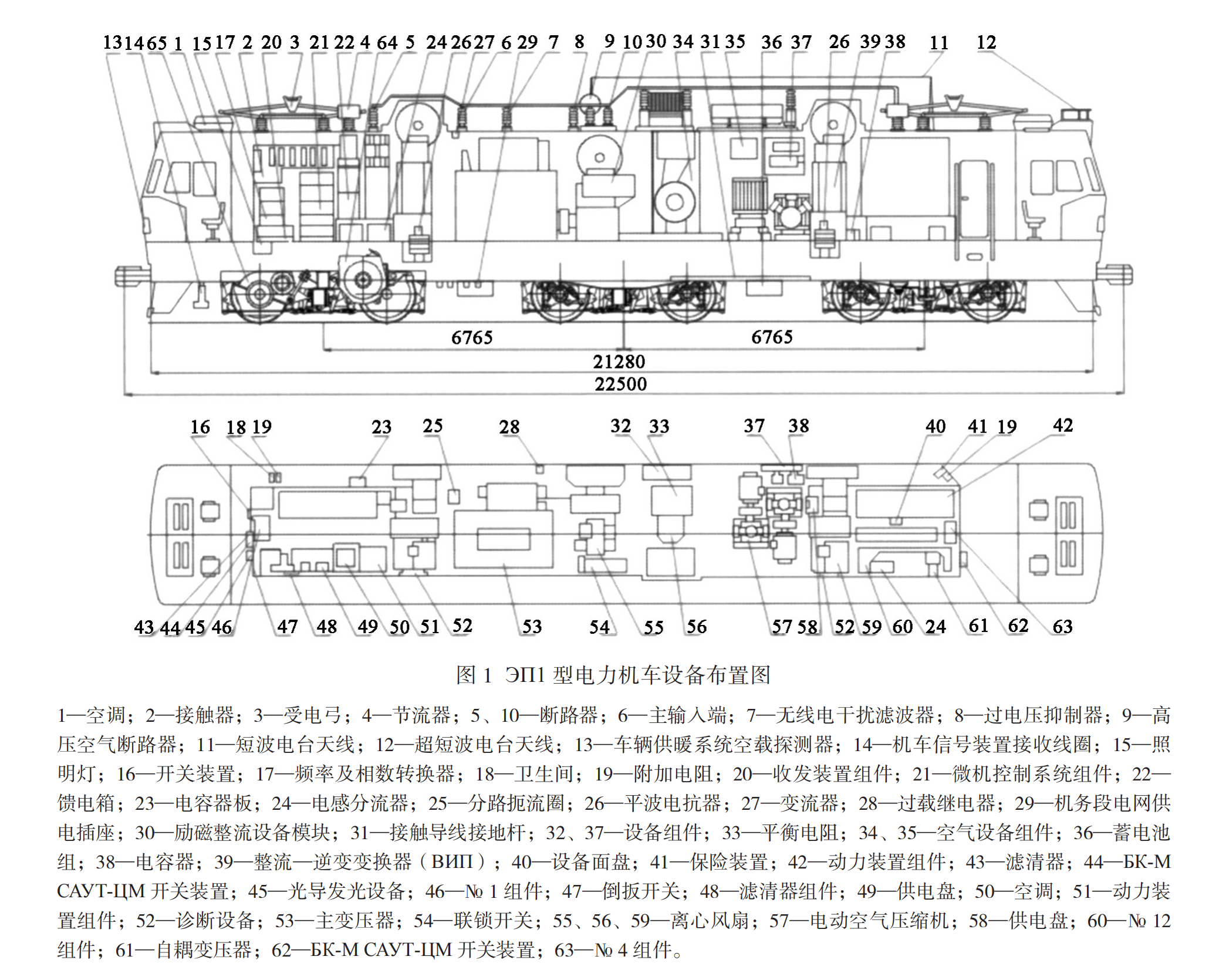 13 14 65 1 15 17 2 20 3 21 22 4 64 5 24 26 27 6 29 7 8 9 10 30 34 31 35 36 37 26 39 38 11 12

6765 6765
21280
22500

16 18 19 23 25 28 32 33 37 38 40 41 19 42

43 44 45 46 47 48 49 50 51 52 53 54 55 56 57 58 52 59 60 24 61 62 63

图 1 ЭП1 型电力机车设备布置图

1—空调；2—接触器；3—受电弓；4—节流器；5、10—断路器；6—主输入端；7—无线电干扰滤波器；8—过电压抑制器；9—高压空气断路器；11—短波电台天线；12—超短波电台天线；13—车辆供暖系统空载探测器；14—机车信号装置接收线圈；15—照明灯；16—开关装置；17—频率及相数转换器；18—卫生间；19—附加电阻；20—收发装置组件；21—微机控制系统组件；22—馈电箱；23—电容器板；24—电感分流器；25—分路扼流圈；26—平波电抗器；27—变流器；28—过载继电器；29—机务段电网供电插座；30—励磁整流设备模块；31—接触导线接地杆；32、37—设备组件；33—平衡电阻；34、35—空气设备组件；36—蓄电池组；38—电容器；39—整流—逆变变换器（ВИП）；40—设备面盘；41—保险装置；42—动力装置组件；43—滤清器；44—БК-М САУТ-ЦМ 开关装置；45—光导发光设备；46—№ 1 组件；47—倒扳开关；48—滤清器组件；49—供电盘；50—空调；51—动力装置组件；52—诊断设备；53—主变压器；54—联锁开关；55、56、59—离心风扇；57—电动空气压缩机；58—供电盘；60—№ 12 组件；61—自耦变压器；62—БК-М САУТ-ЦМ 开关装置；63—№ 4 组件。