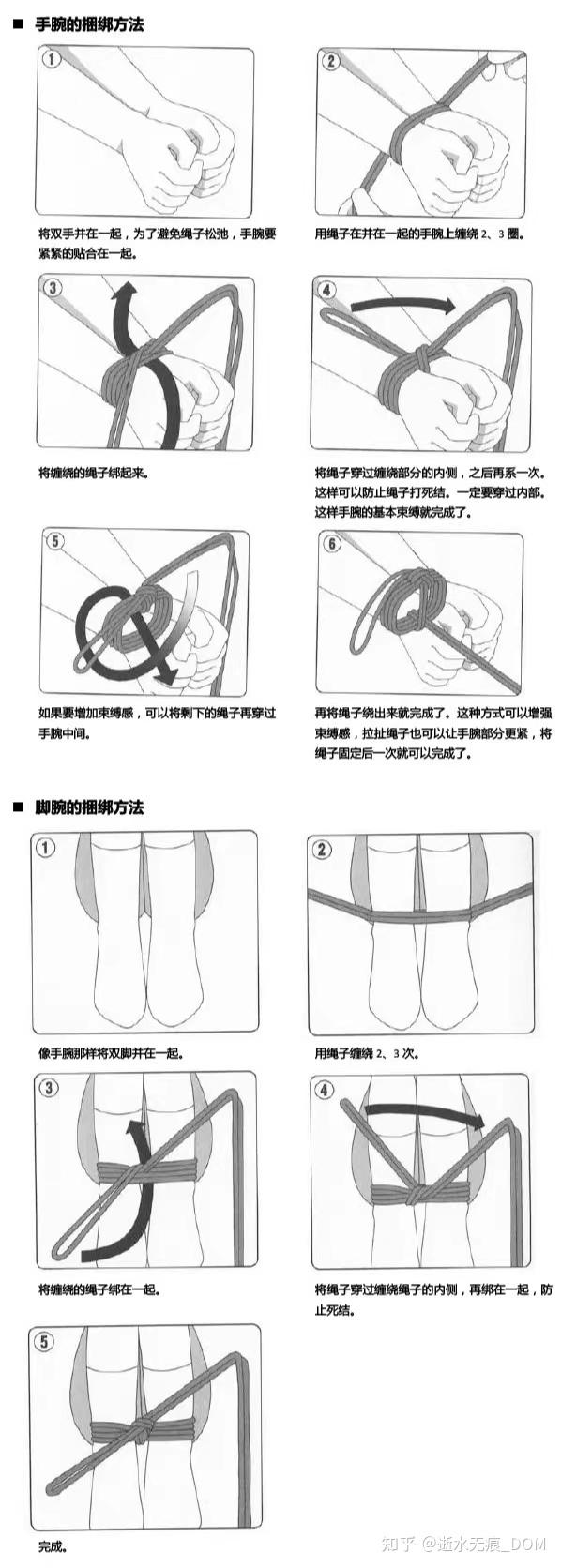 ■ 手腕的捆绑方法

①

将双手并在一起，为了避免绳子松弛，手腕要紧紧的贴合在一起。

②

用绳子在并在一起的手腕上缠绕 2、3 圈。

③

将缠绕的绳子绑起来。

④

将绳子穿过缠绕部分的内侧，之后再系一次。这样可以防止绳子打死结。一定要穿过内部。这样手腕的基本束缚就完成了。

⑤

如果要增加束缚感，可以将剩下的绳子再穿过手腕中间。

⑥

再将绳子绕出来就完成了。这种方式可以增强束缚感，拉扯绳子也可以让手腕部分更紧，将绳子固定后一次就可以完成了。

■ 脚腕的捆绑方法

①

像手腕那样将双脚并在一起。

②

用绳子缠绕 2、3 次。

③

将缠绕的绳子绑在一起。

④

将绳子穿过缠绕绳子的内侧，再绑在一起，防止死结。

⑤

完成。

知乎 @逝水无痕_DOM