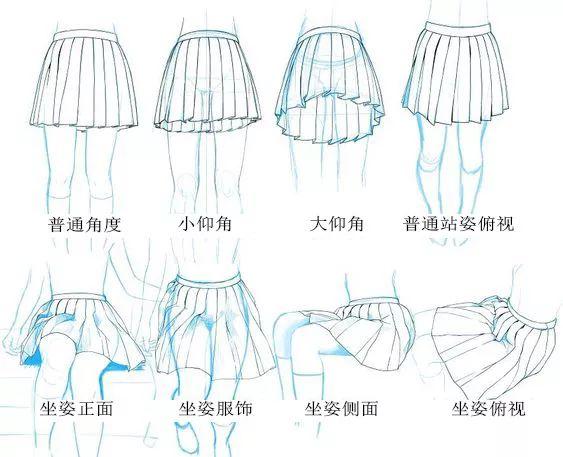 普通角度 小仰角 大仰角 普通站姿俯视

坐姿正面 坐姿服饰 坐姿侧面 坐姿俯视