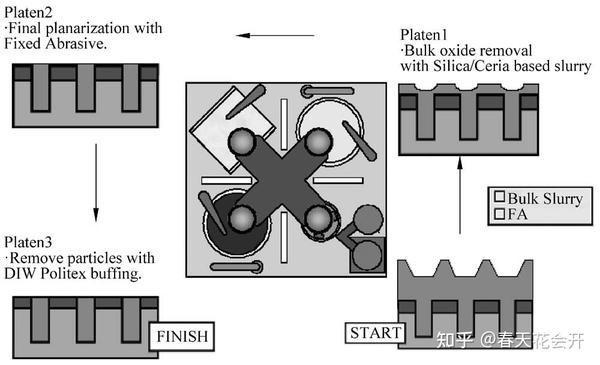 Platen2
·Final planarization with Fixed Abrasive.

Platen1
·Bulk oxide removal with Silica/Ceria based slurry

Bulk Slurry
FA

Platen3
·Remove particles with DIW Politex buffing.

FINISH

START

知乎 @春天花会开