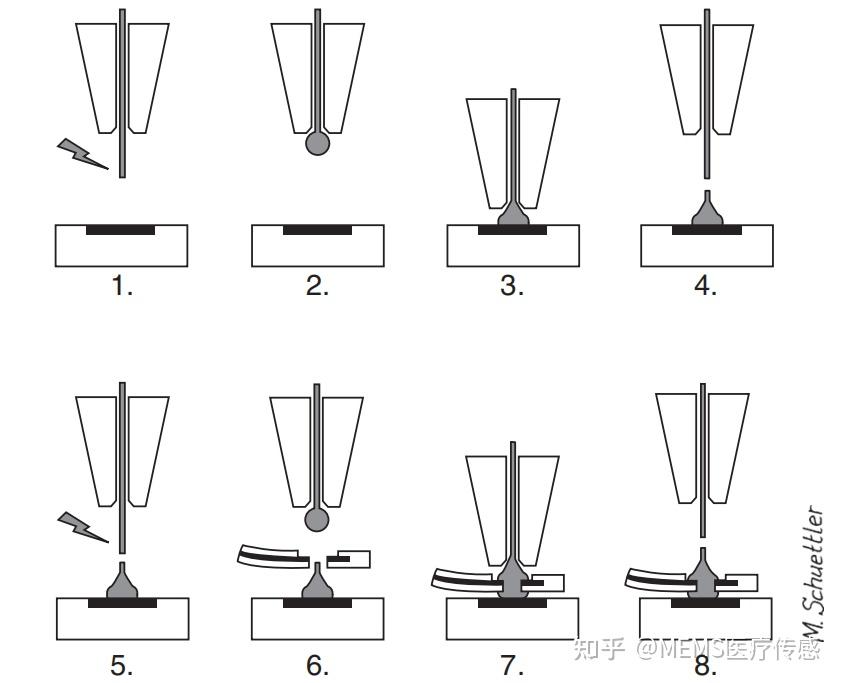 1.

2.

3.

4.

5.

6.

7.

8.

M. Schuettler

知乎 @MEMS医疗传感