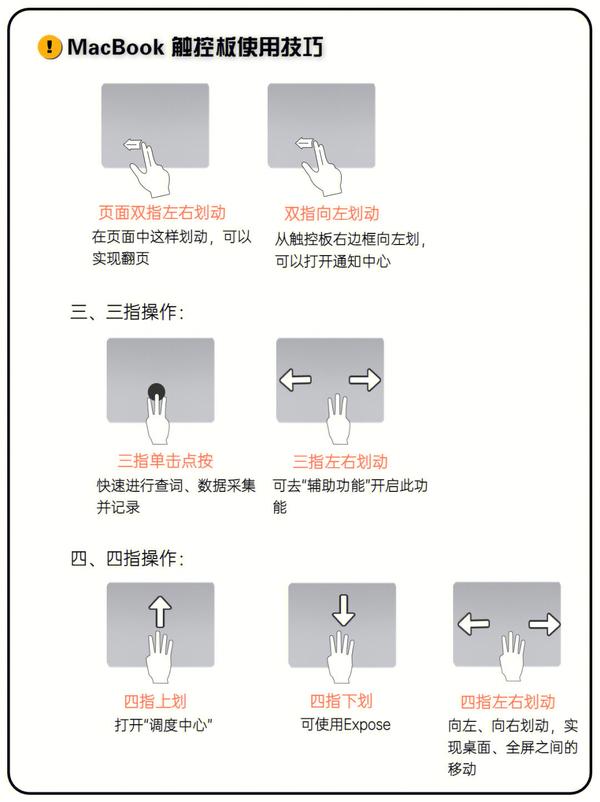 ! MacBook 触控板使用技巧

页面双指左右划动
在页面中这样划动，可以实现翻页

双指向左划动
从触控板右边框向左划，可以打开通知中心

三、三指操作：

三指单击点按
快速进行查词、数据采集并记录

三指左右划动
可去“辅助功能”开启此功能

四、四指操作：

四指上划
打开“调度中心”

四指下划
可使用Expose

四指左右划动
向左、向右划动，实现桌面、全屏之间的移动