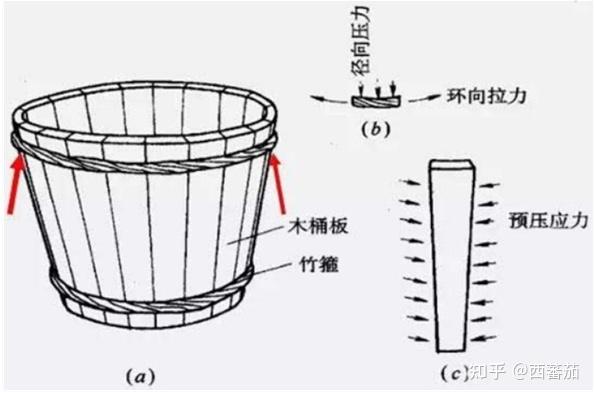 径向压力

环向拉力

(b)

木桶板

竹箍

预压应力

(a)

(c)

知乎 @西番茄