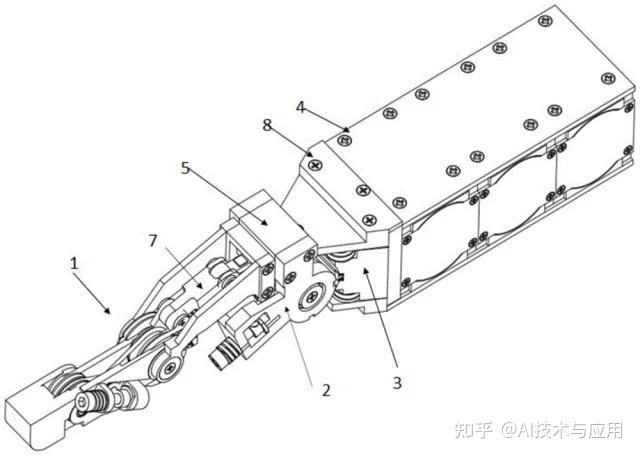 4
8
5
7
1
2
3
知乎 @AI技术与应用