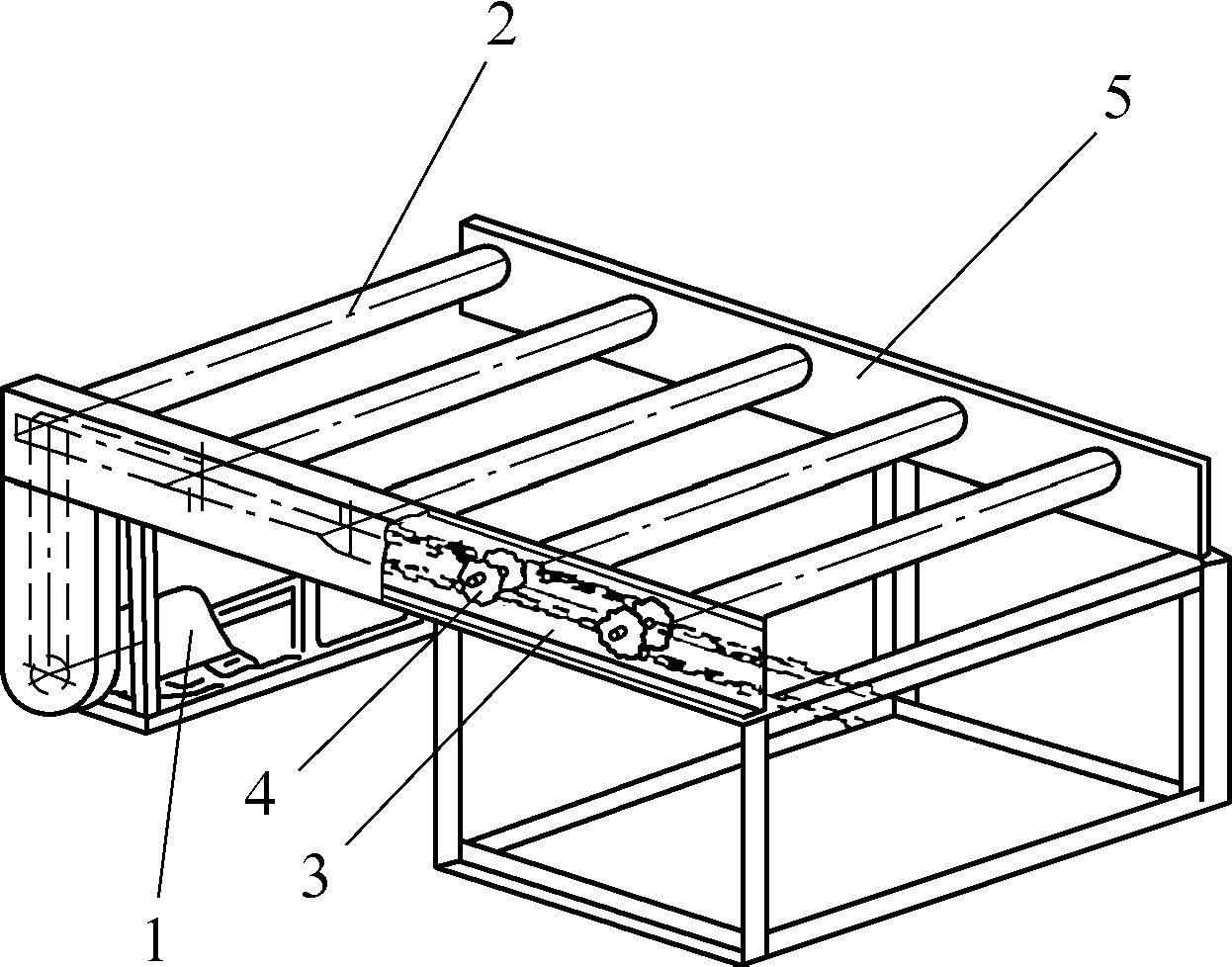 2
5
4
3
1