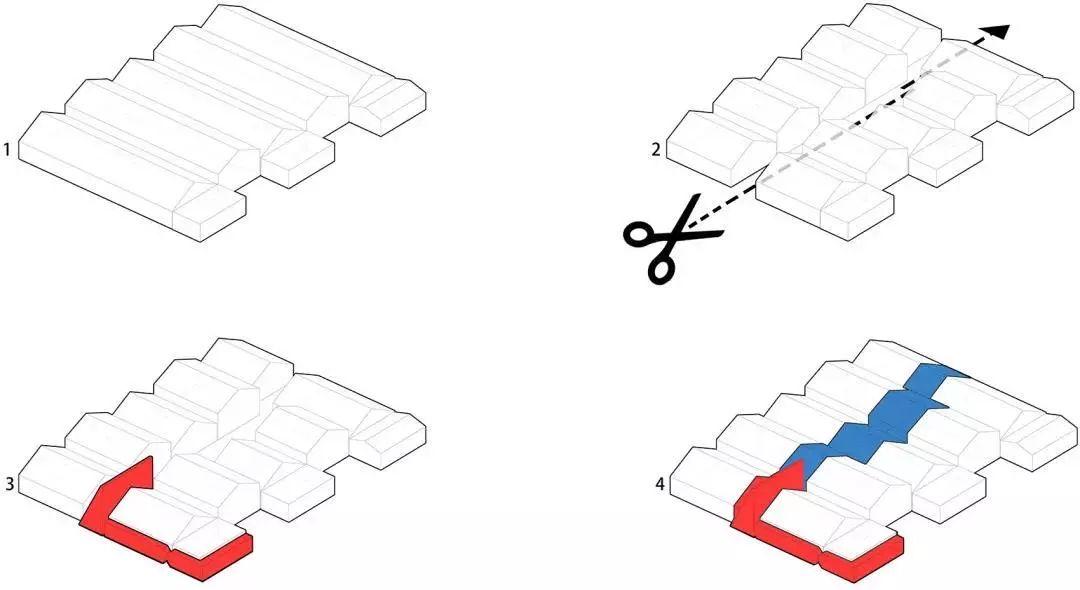 1

2

3

4