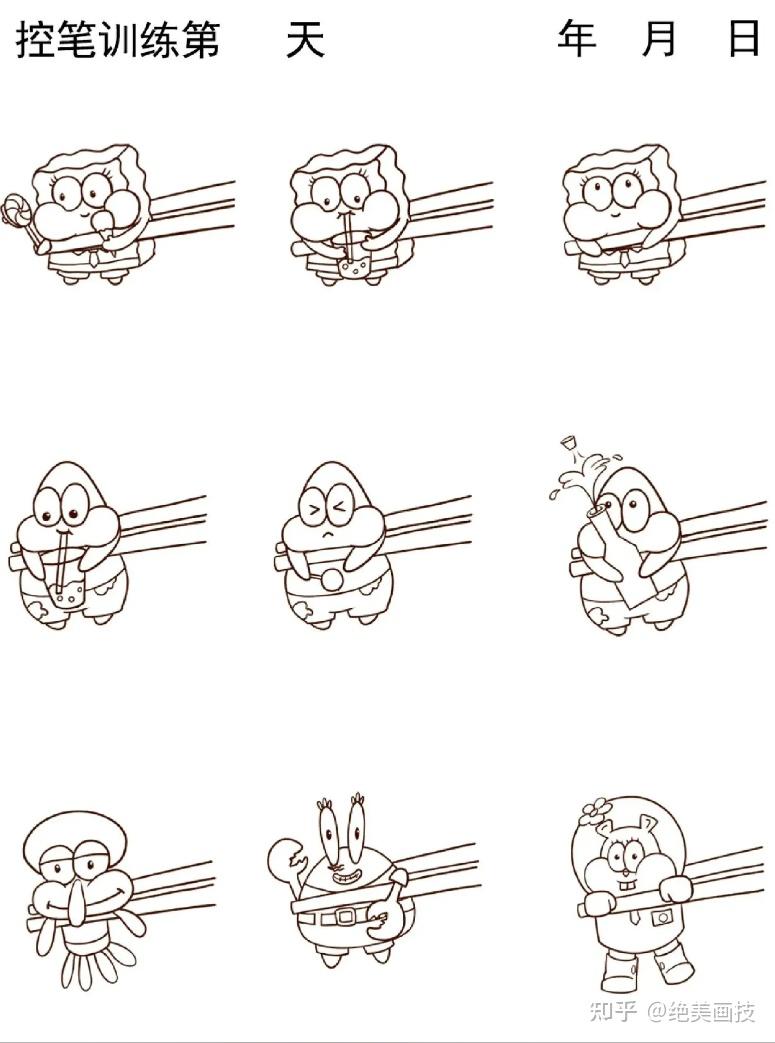 控笔训练第 天 年 月 日

知乎 @绝美画技