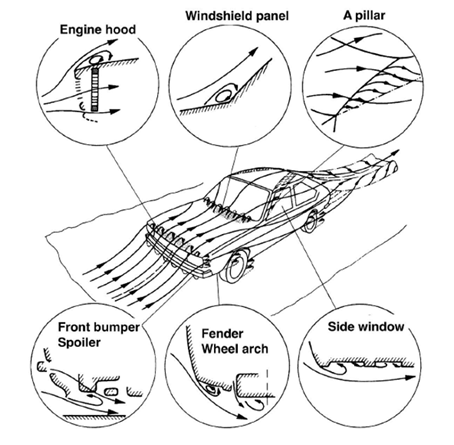 Engine hood

Windshield panel

A pillar

Front bumper
Spoiler

Fender
Wheel arch

Side window