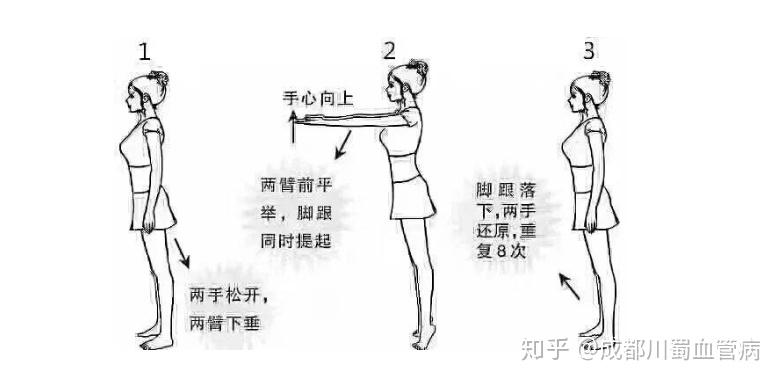 1

两手松开，两臂下垂

2

手心向上

两臂前平举，脚跟同时提起

3

脚跟落下，两手还原，重复8次

知乎 @成都川蜀血管病