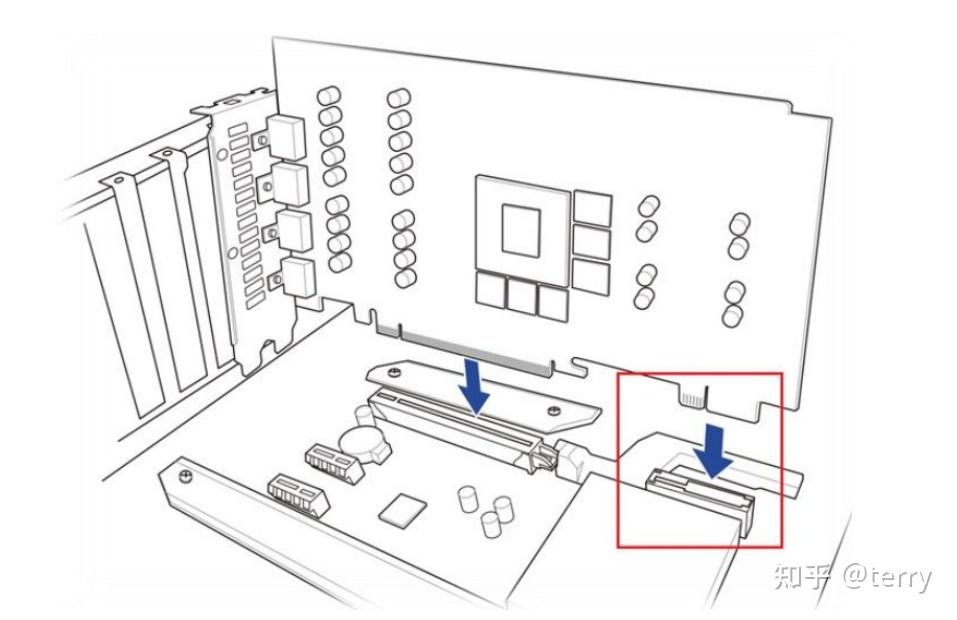 知乎 @terry