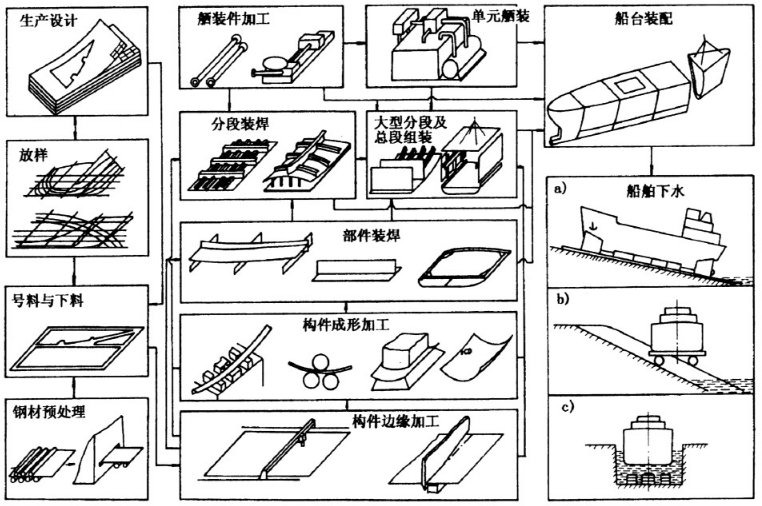 生产设计

放样

号料与下料

钢材预处理

舾装件加工

分段装焊

部件装焊

构件成形加工

构件边缘加工

单元舾装

大型分段及总段组装

船台装配

a)

船舶下水

b)

c)