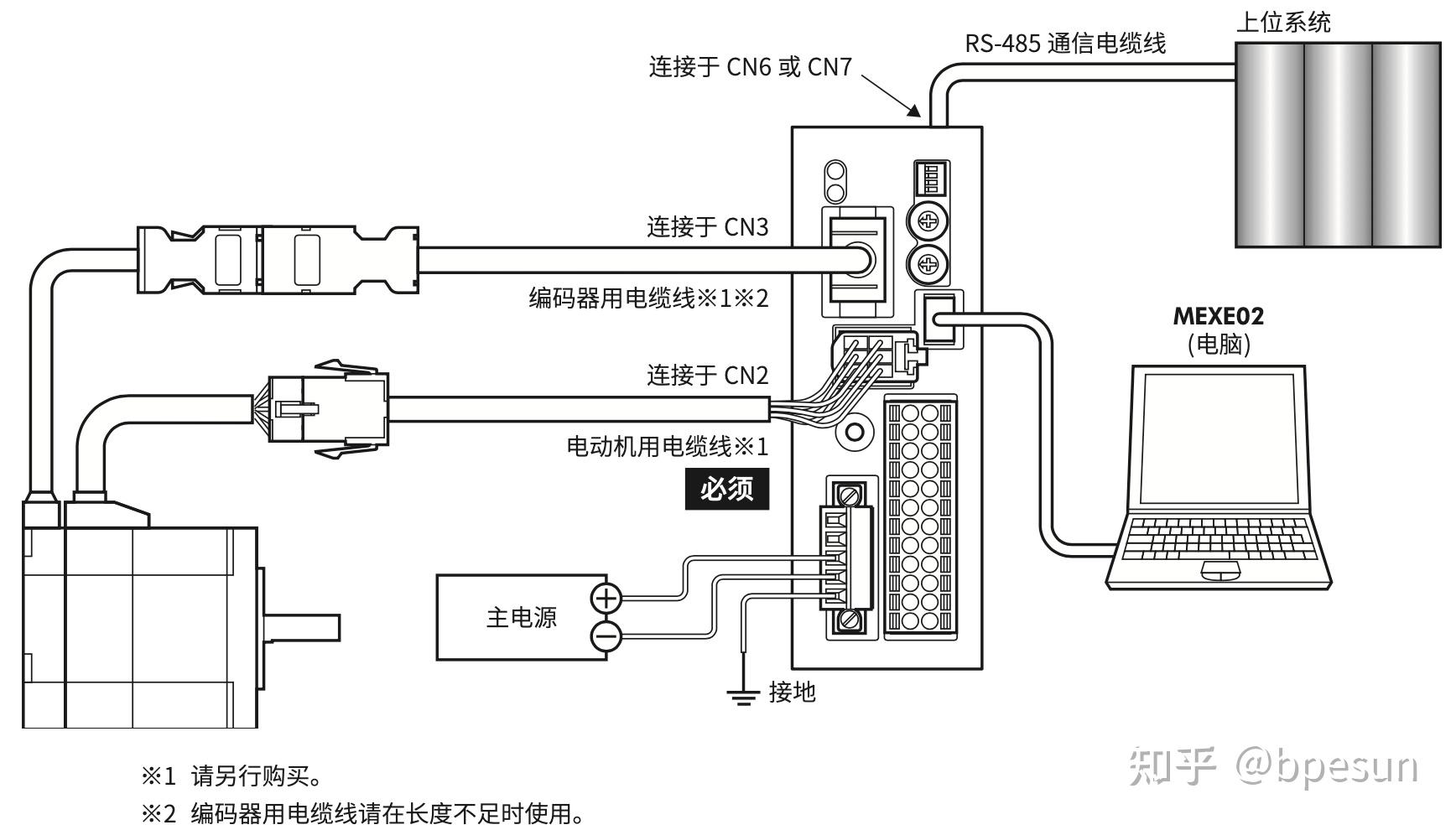 上位系统

RS-485 通信电缆线

连接于 CN6 或 CN7

连接于 CN3

编码器用电缆线※1※2

MEXE02
(电脑)

连接于 CN2

电动机用电缆线※1

必须

主电源

接地

※1 请另行购买。
※2 编码器用电缆线请在长度不足时使用。

知乎 @bpesun