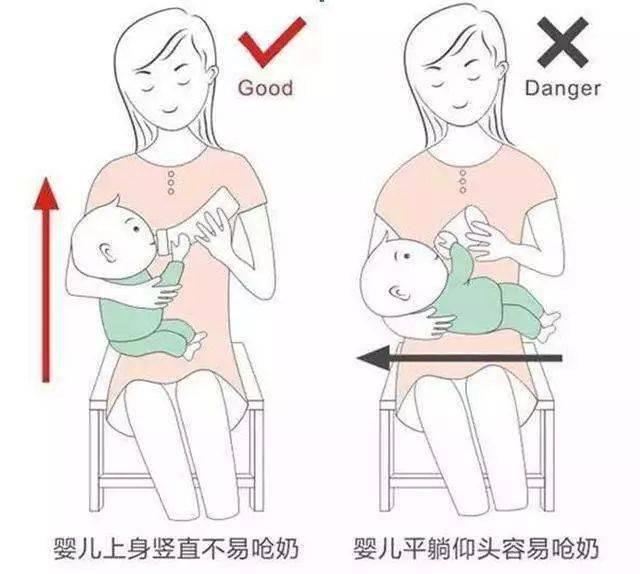 Good

Danger

婴儿上身竖直不易呛奶

婴儿平躺仰头容易呛奶