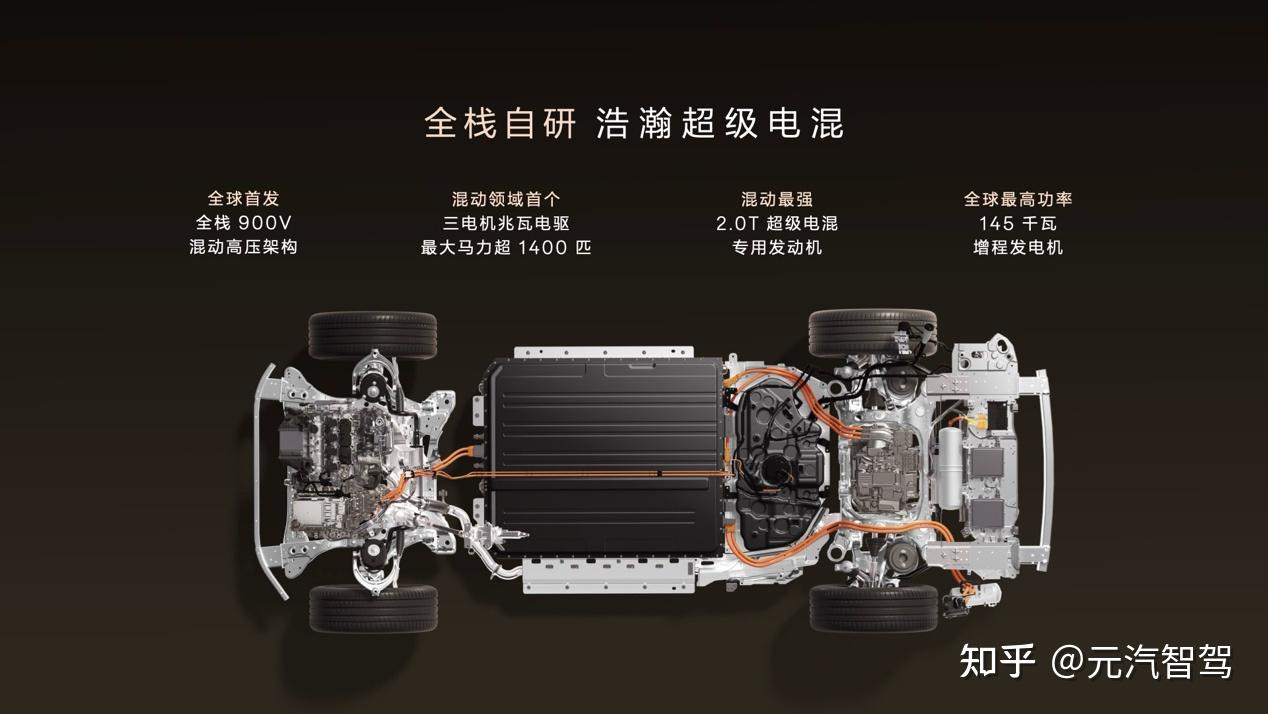 全栈自研 浩瀚超级电混

全球首发
全栈 900V
混动高压架构

混动领域首个
三电机兆瓦电驱
最大马力超 1400 匹

混动最强
2.0T 超级电混
专用发动机

全球最高功率
145 千瓦
增程发电机

知乎 @元汽智驾