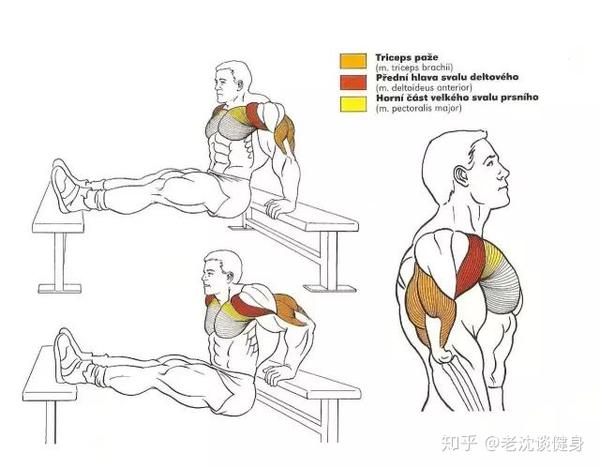 Triceps paže
(m. triceps brachii)
Přední hlava svalu deltového
(m. deltoideus anterior)
Horní část velkého svalu prsního
(m. pectoralis major)

知乎 @老沈谈健身