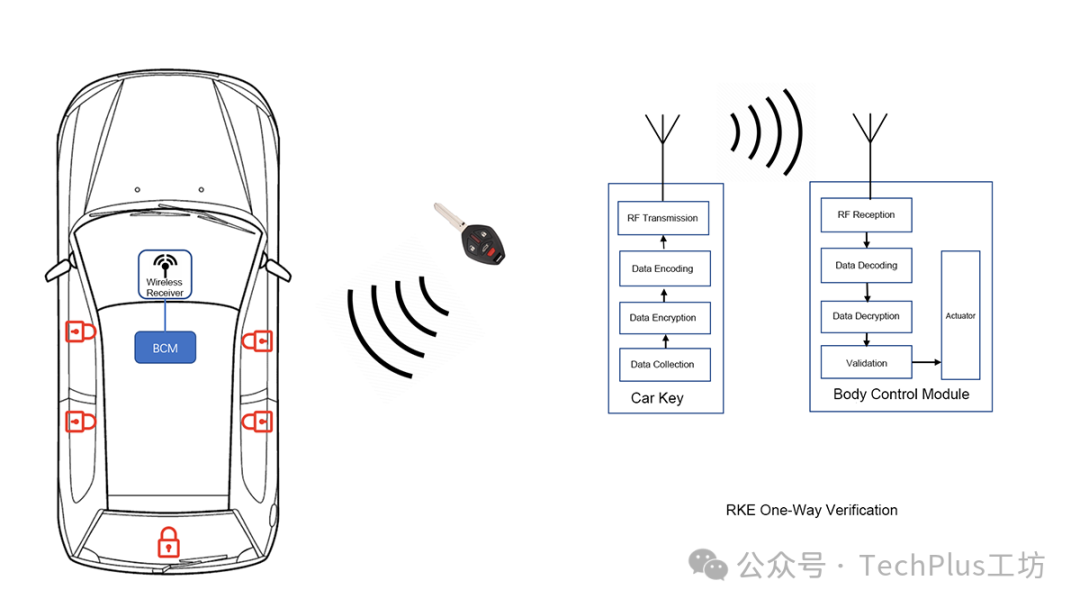 Wireless Receiver

BCM

RF Transmission

Data Encoding

Data Encryption

Data Collection

Car Key

RF Reception

Data Decoding

Data Decryption

Validation

Actuator

Body Control Module

RKE One-Way Verification

公众号 · TechPlus工坊