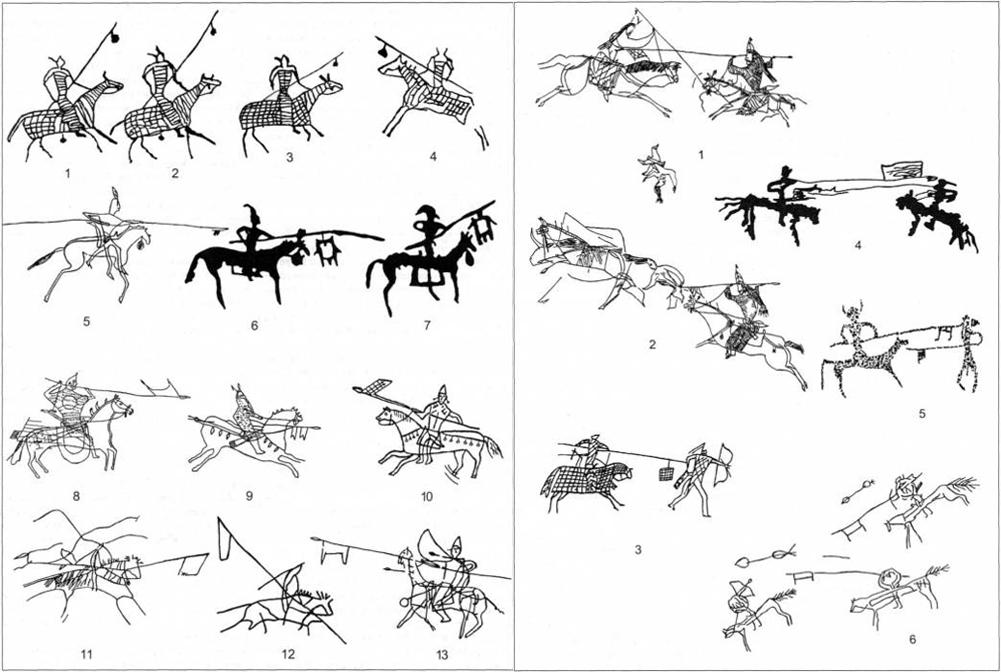 1 2 3 4
5 6 7
8 9 10
11 12 13

1
4
2
5
3
6