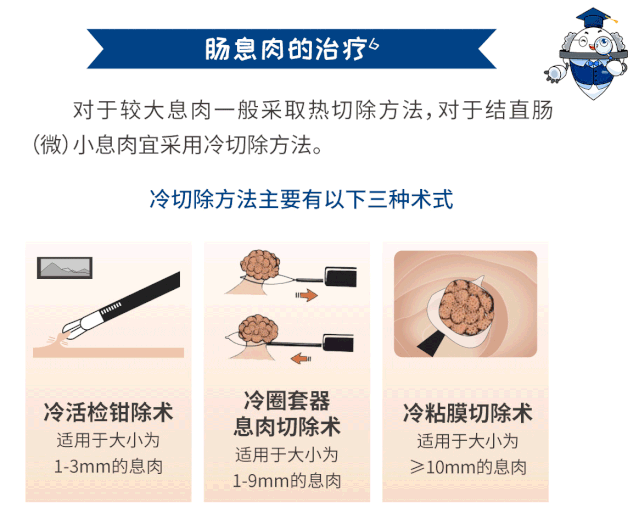 肠息肉的治疗

对于较大息肉一般采取热切除方法，对于结直肠（微）小息肉宜采用冷切除方法。

冷切除方法主要有以下三种术式

冷活检钳除术
适用于大小为
1-3mm的息肉

冷圈套器
息肉切除术
适用于大小为
1-9mm的息肉

冷粘膜切除术
适用于大小为
≥10mm的息肉