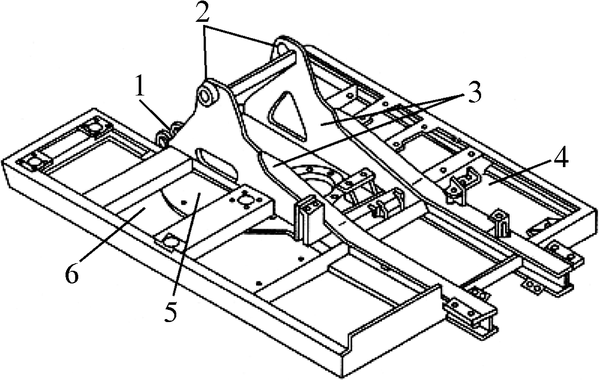 2
1
3
4
6
5