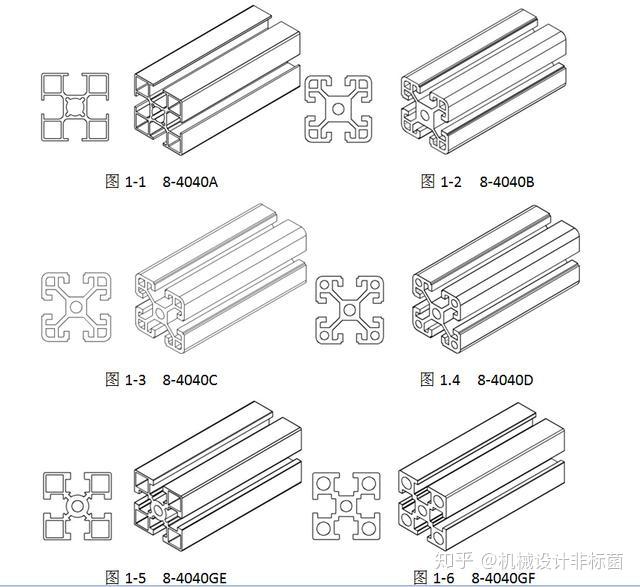 图 1-1 8-4040A

图 1-2 8-4040B

图 1-3 8-4040C

图 1.4 8-4040D

图 1-5 8-4040GE

图 1-6 8-4040GF

知乎 @机械设计非标菌