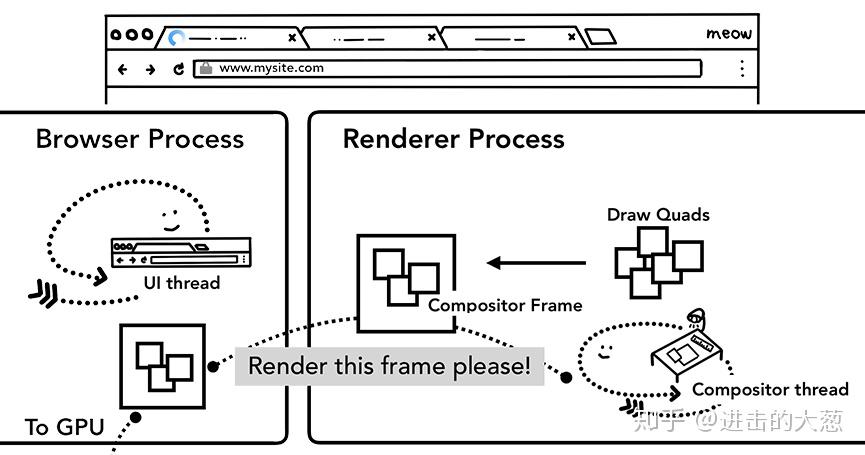 meow

www.mysite.com

Browser Process

UI thread

To GPU

Renderer Process

Draw Quads

Compositor Frame

Render this frame please!

Compositor thread

知乎 @进击的大葱